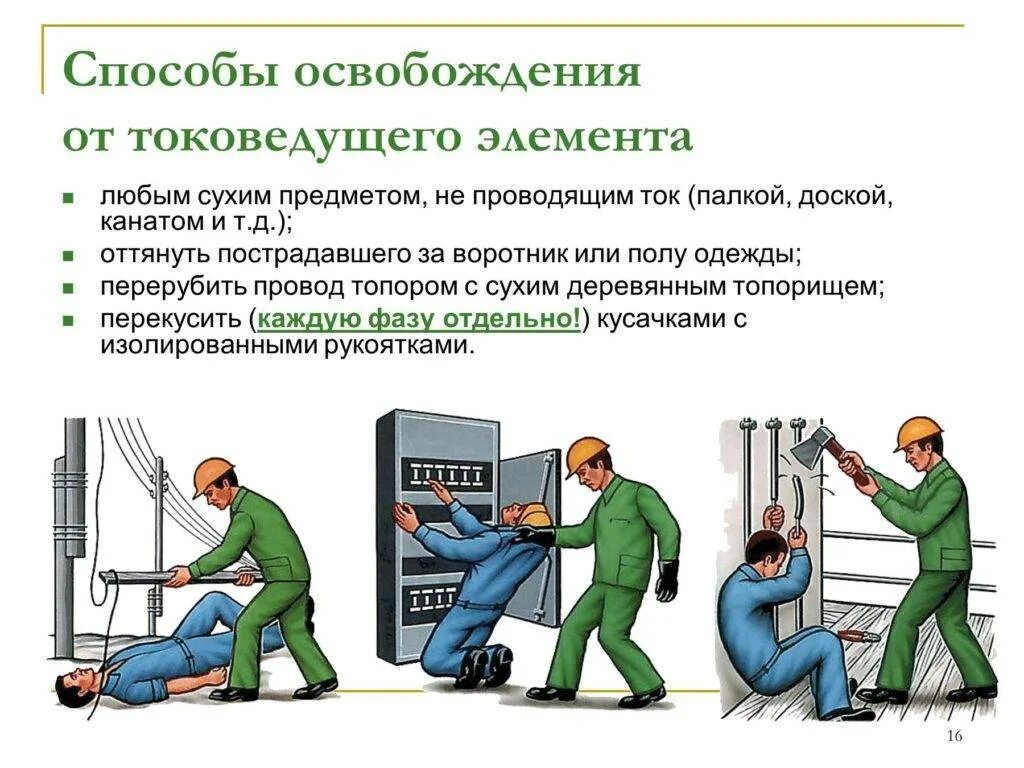 Способы освобождения от токоведущего элемента

- любым сухим предметом, не проводящим ток (палкой, доской, канатом и т.д.);
- оттянуть пострадавшего за воротник или полу одежды;
- перерубить провод топором с сухим деревянным топорищем;
- перекусить (каждую фазу отдельно!) кусачками с изолированными рукоятками.

16