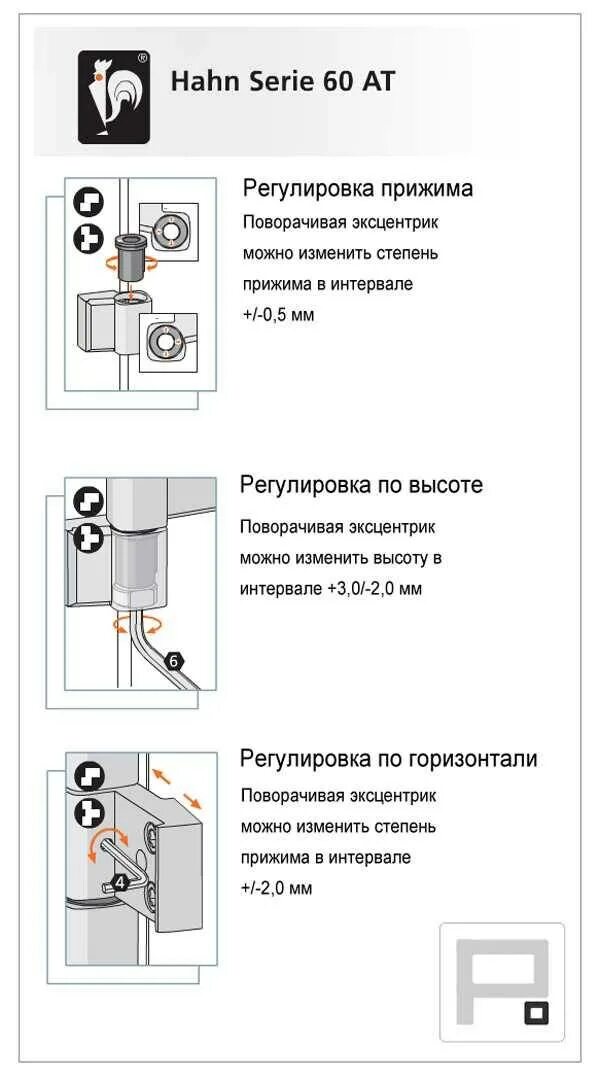 Hahn Serie 60 AT

Регулировка прижима
Поворачивая эксцентрик можно изменить степень прижима в интервале +/-0,5 мм

Регулировка по высоте
Поворачивая эксцентрик можно изменить высоту в интервале +3,0/-2,0 мм

6

Регулировка по горизонтали
Поворачивая эксцентрик можно изменить степень прижима в интервале +/-2,0 мм

4