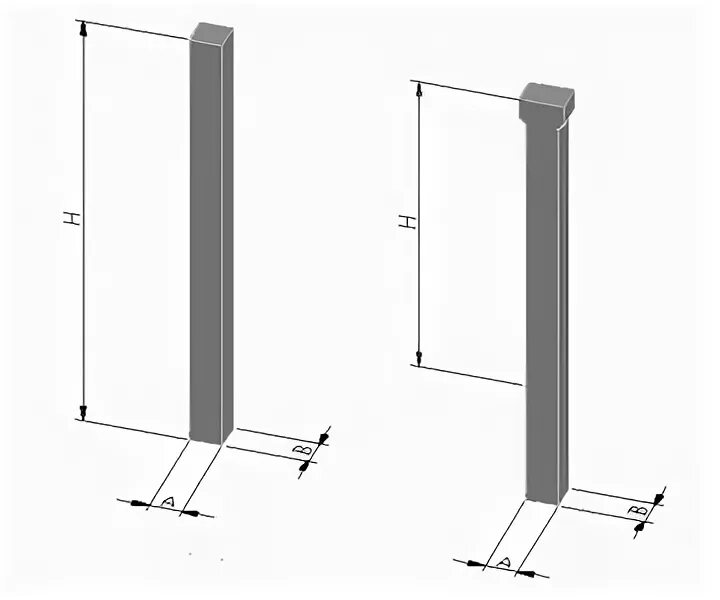 H
B
A
H
B
A