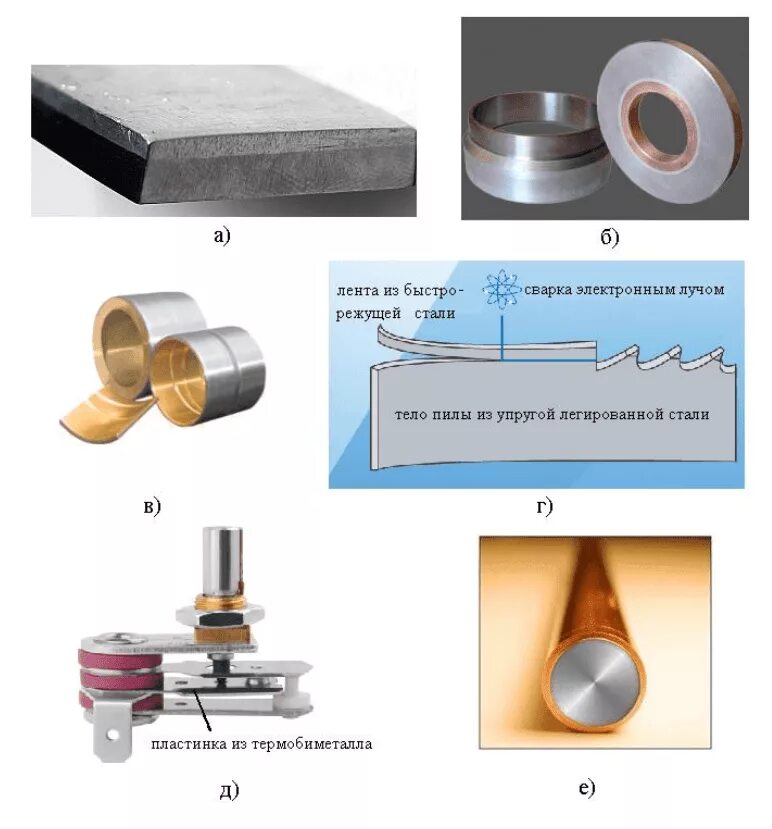 а)

б)

лента из быстрорежущей стали

сварка электронным лучом

тело пилы из упругой легированной стали

в)

г)

пластинка из термобиметалла

д)

е)