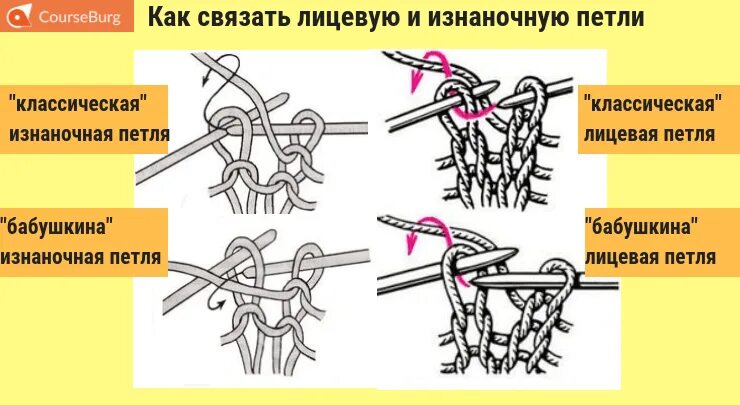 CourseBurg

Как связать лицевую и изнаночную петли

"классическая" изнаночная петля

"классическая" лицевая петля

"бабушкина" изнаночная петля

"бабушкина" лицевая петля