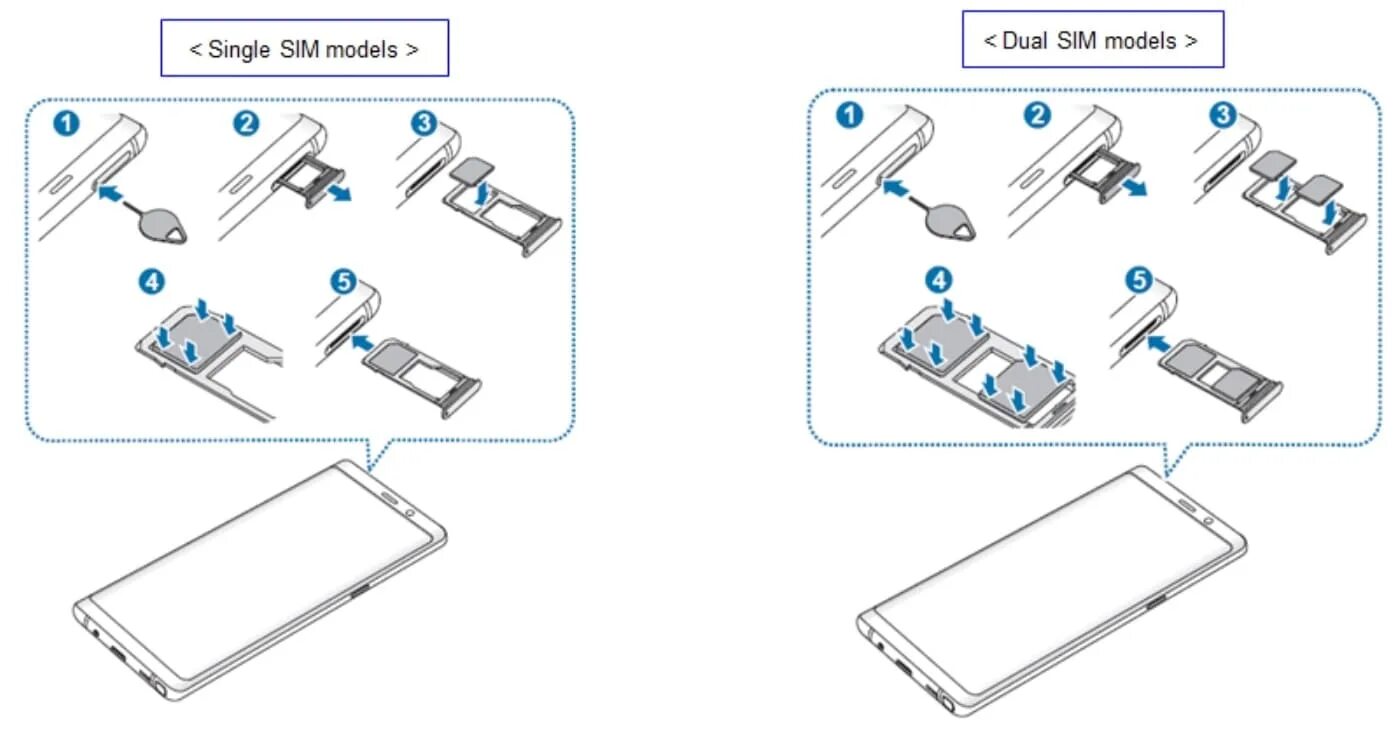 < Single SIM models >

1
2
3
4
5

< Dual SIM models >

1
2
3
4
5