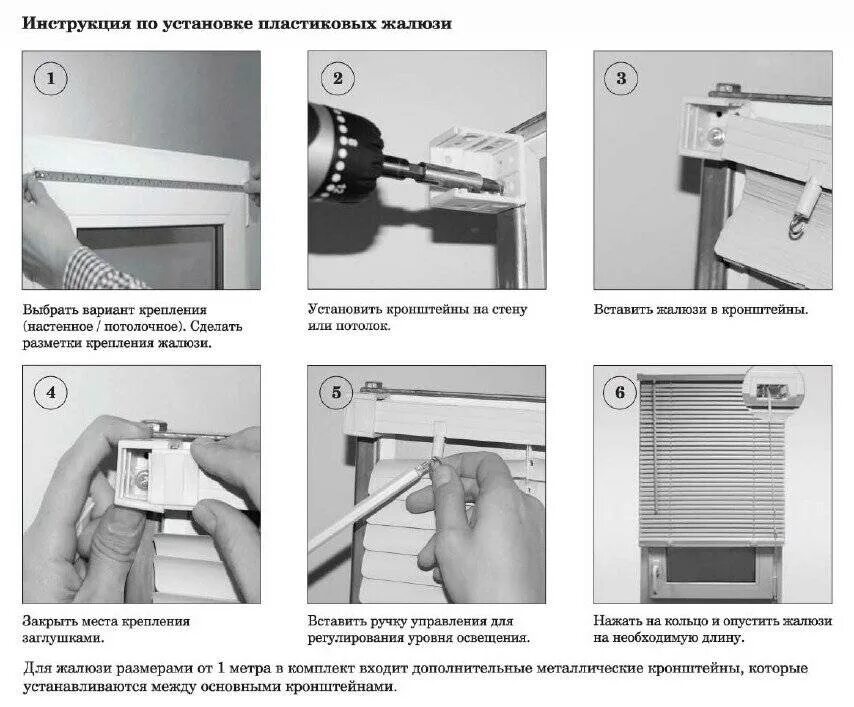 Инструкция по установке пластиковых жалюзи

1

Выбрать вариант крепления (настенное / потолочное). Сделать разметки крепления жалюзи.

2

Установить кронштейны на стену или потолок.

3

Вставить жалюзи в кронштейны.

4

Закрыть места крепления заглушками.

5

Вставить ручку управления для регулирования уровня освещения.

6

Нажать на кольцо и опустить жалюзи на необходимую длину.

Для жалюзи размерами от 1 метра в комплект входит дополнительные металлические кронштейны, которые устанавливаются между основными кронштейнами.