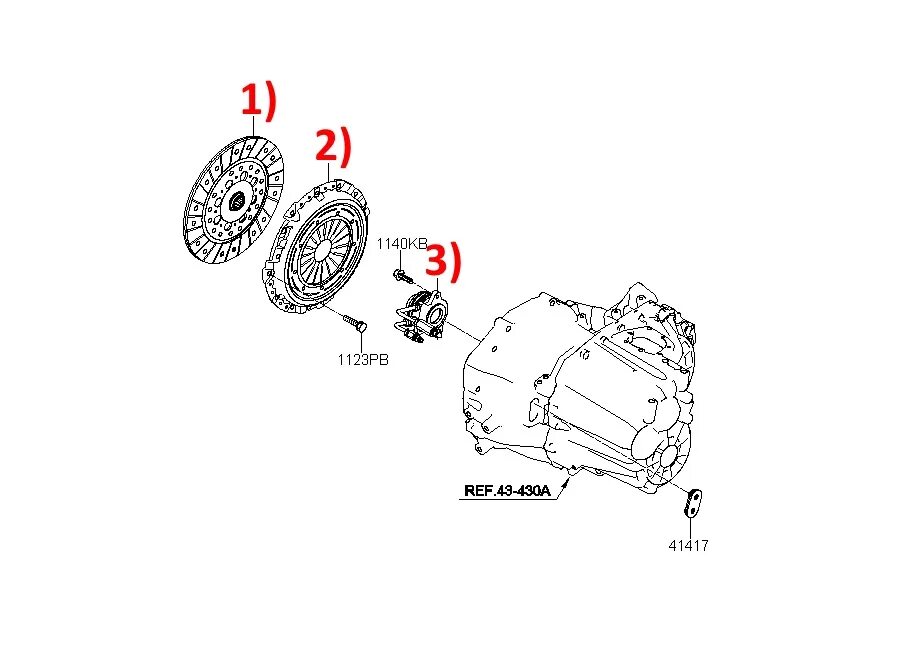 1)

2)

1140KB

3)

1123PB

REF.43-430A

41417