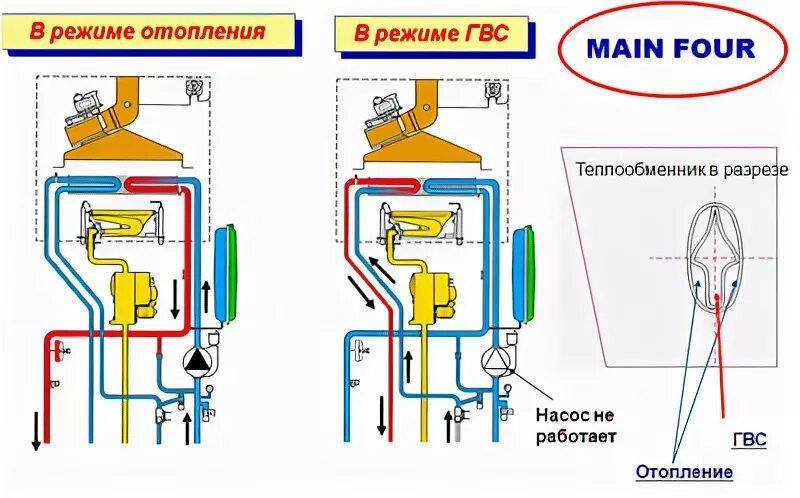 В режиме отопления

В режиме ГВС

MAIN FOUR

Теплообменник в разрезе

Насос не работает

ГВС

Отопление