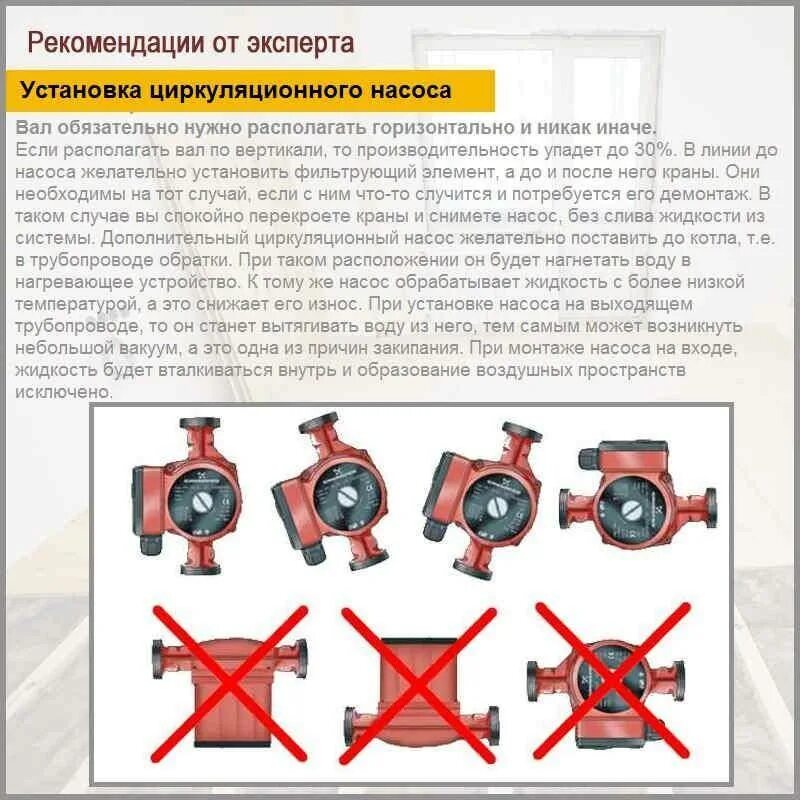 Рекомендации от эксперта

Установка циркуляционного насоса

Вал обязательно нужно располагать горизонтально и никак иначе.
Если располагать вал по вертикали, то производительность упадет до 30%. В линии до насоса желательно установить фильтрующий элемент, а до и после него краны. Они необходимы на тот случай, если с ним что-то случится и потребуется его демонтаж. В таком случае вы спокойно перекроете краны и снимете насос, без слива жидкости из системы. Дополнительный циркуляционный насос желательно поставить до котла, т.е. в трубопроводе обратки. При таком расположении он будет нагнетать воду в нагревающее устройство. К тому же насос обрабатывает жидкость с более низкой температурой, а это снижает его износ. При установке насоса на выходящем трубопроводе, то он станет вытягивать воду из него, тем самым может возникнуть небольшой вакуум, а это одна из причин закипания. При монтаже насоса на входе, жидкость будет вталкиваться внутрь и образование воздушных пространств исключено.