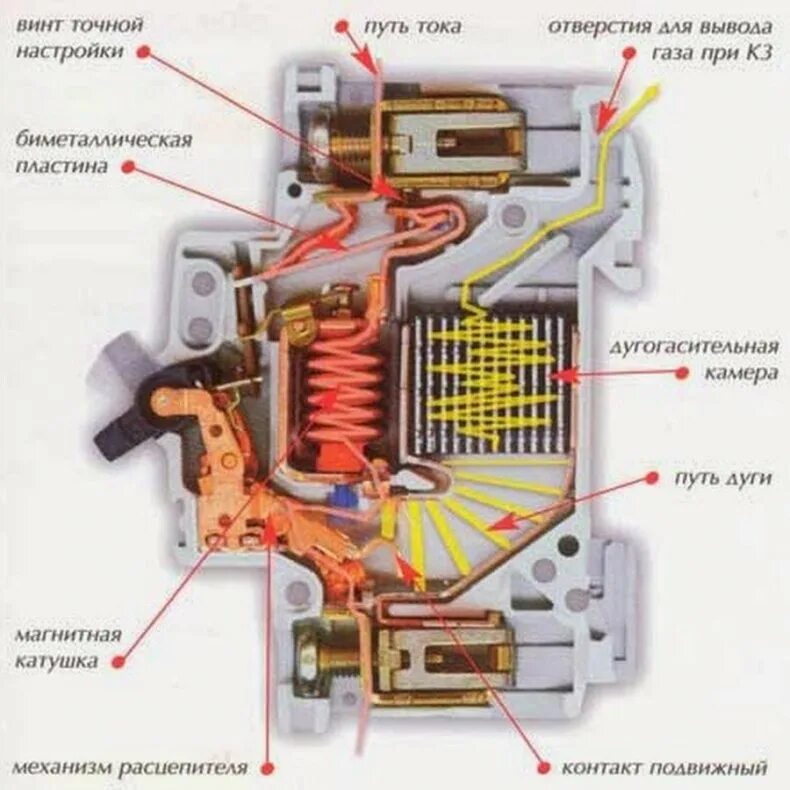 винт точной настройки

путь тока

отверстия для вывода газа при КЗ

биметаллическая пластина

дугогасительная камера

путь дуги

магнитная катушка

механизм расцепителя

контакт подвижный