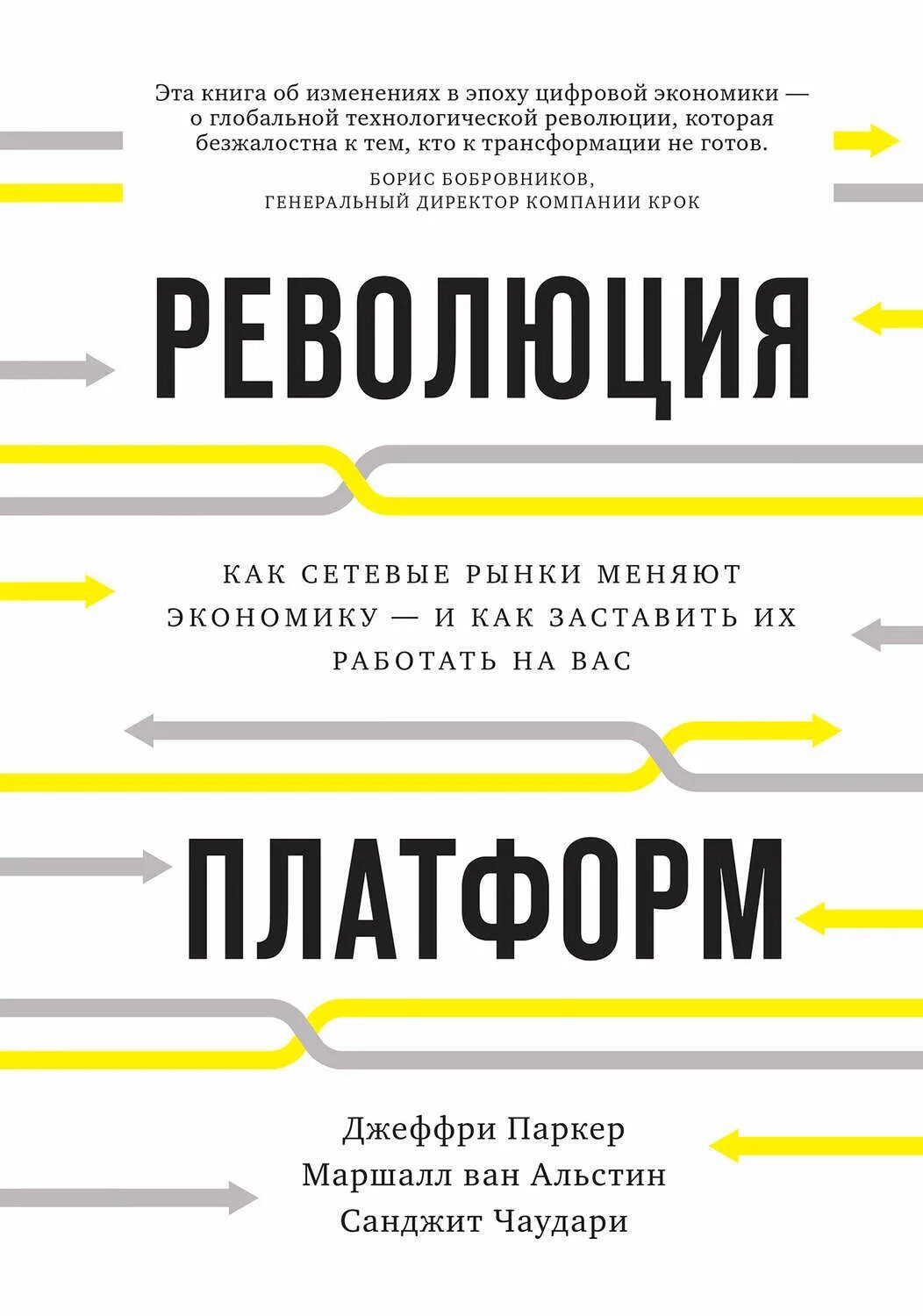 Эта книга об изменениях в эпоху цифровой экономики — о глобальной технологической революции, которая безжалостна к тем, кто к трансформации не готов.

БОРИС БОБРОВНИКОВ,
ГЕНЕРАЛЬНЫЙ ДИРЕКТОР КОМПАНИИ КРОК

РЕВОЛЮЦИЯ

КАК СЕТЕВЫЕ РЫНКИ МЕНЯЮТ ЭКОНОМИКУ — И КАК ЗАСТАВИТЬ ИХ РАБОТАТЬ НА ВАС

ПЛАТФОРМ

Джеффри Паркер
Маршалл ван Альстин
Санджит Чаудари