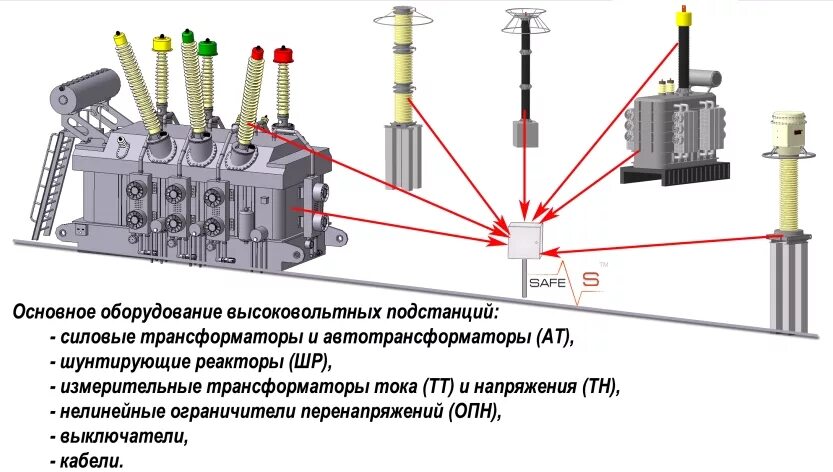 SAFE S ™

Основное оборудование высоковольтных подстанций:
- силовые трансформаторы и автотрансформаторы (АТ),
- шунтирующие реакторы (ШР),
- измерительные трансформаторы тока (ТТ) и напряжения (ТН),
- нелинейные ограничители перенапряжений (ОПН),
- выключатели,
- кабели.