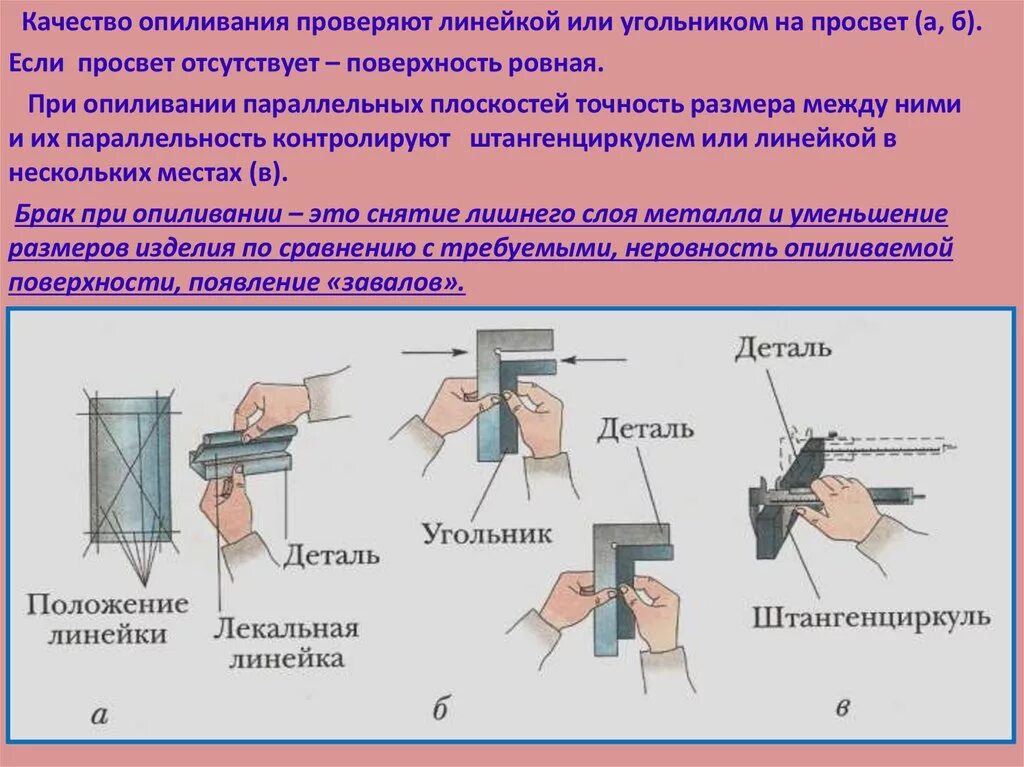 Качество опиливания проверяют линейкой или угольником на просвет (а, б). Если просвет отсутствует – поверхность ровная.

При опиливании параллельных плоскостей точность размера между ними и их параллельность контролируют штангенциркулем или линейкой в нескольких местах (в).

Брак при опиливании – это снятие лишнего слоя металла и уменьшение размеров изделия по сравнению с требуемыми, неровность опиливаемой поверхности, появление «завалов».

Положение линейки

Деталь

Лекальная линейка

а

Угольник

Деталь

б

Деталь

Штангенциркуль

в