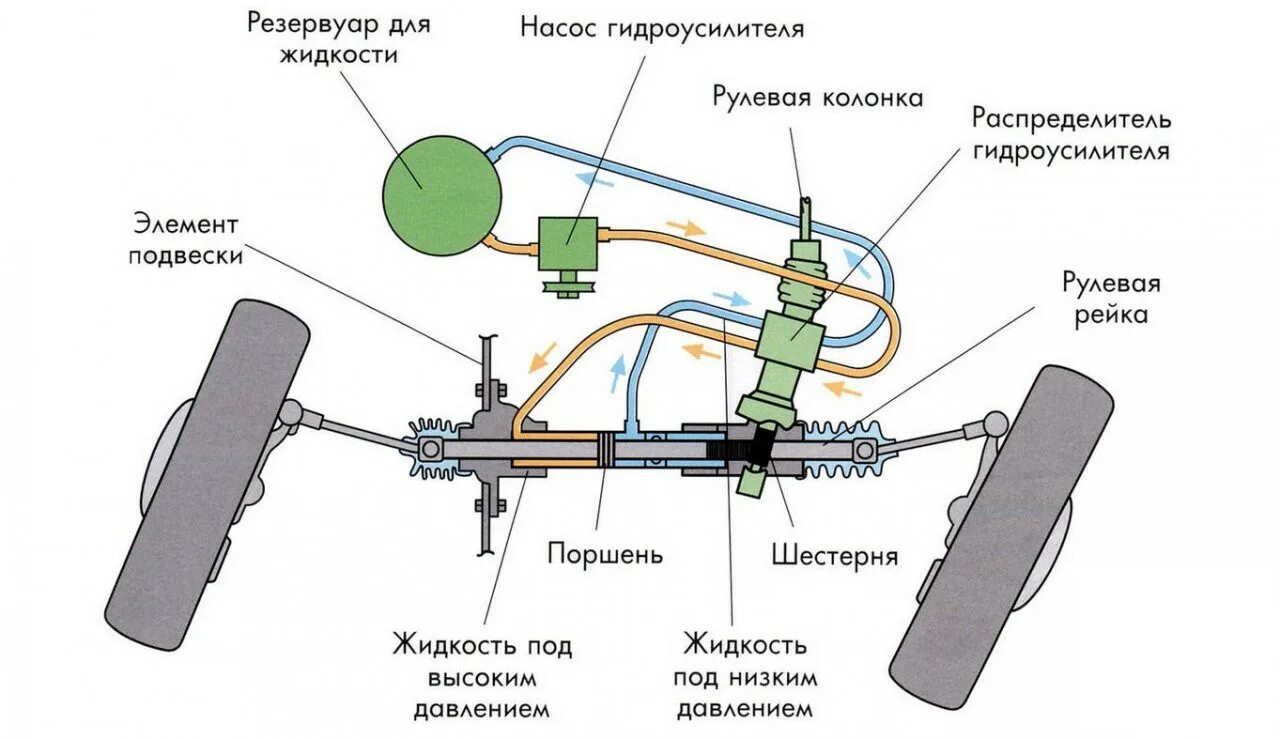 Резервуар для жидкости

Насос гидроусилителя

Рулевая колонка

Распределитель гидроусилителя

Элемент подвески

Рулевая рейка

Поршень

Шестерня

Жидкость под высоким давлением

Жидкость под низким давлением