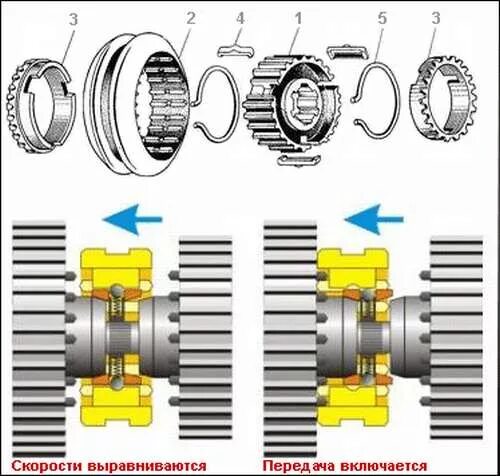 3
2
4
1
5
3

Скорости выравниваются

Передача включается