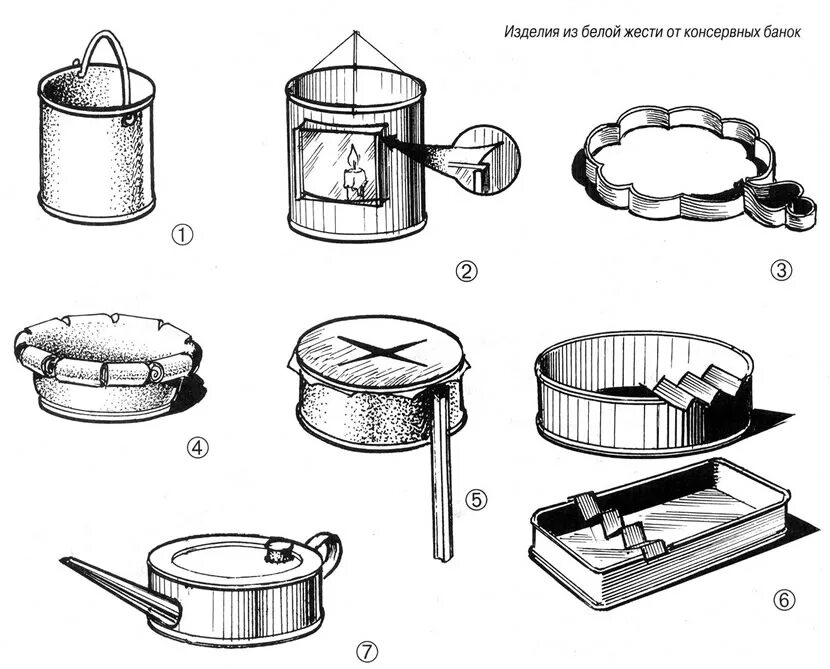 Изделия из белой жести от консервных банок

①

②

③

④

⑤

⑥

⑦