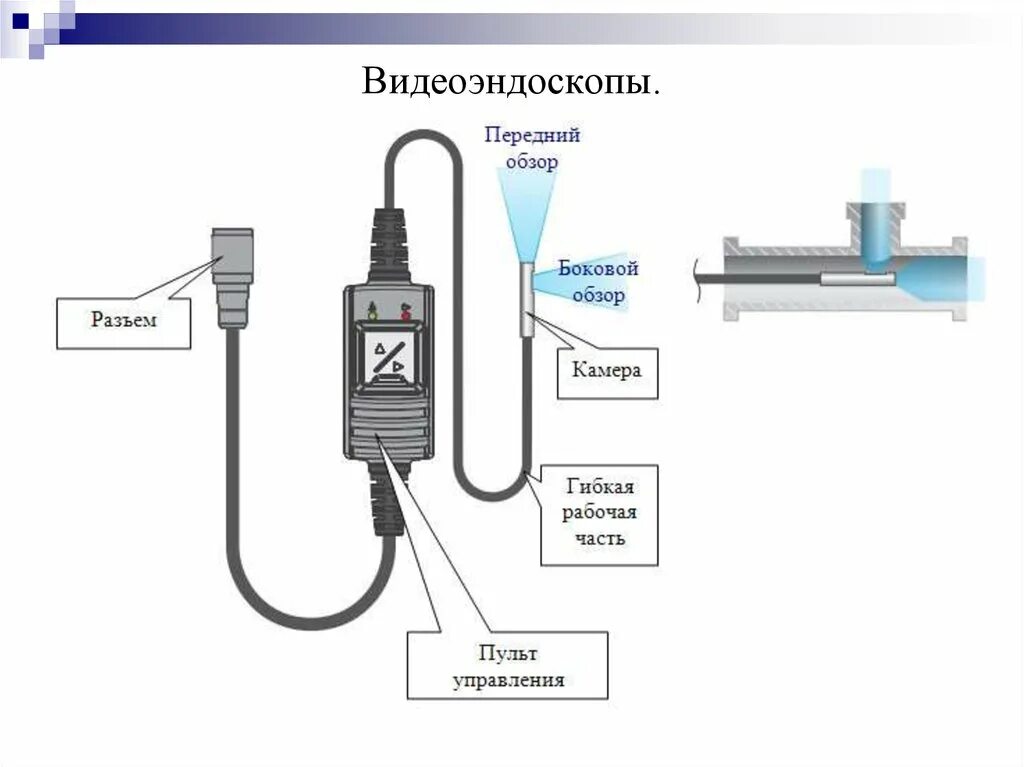 Видеоэндоскопы.

Передний обзор

Боковой обзор

Разъем

Камера

Гибкая рабочая часть

Пульт управления