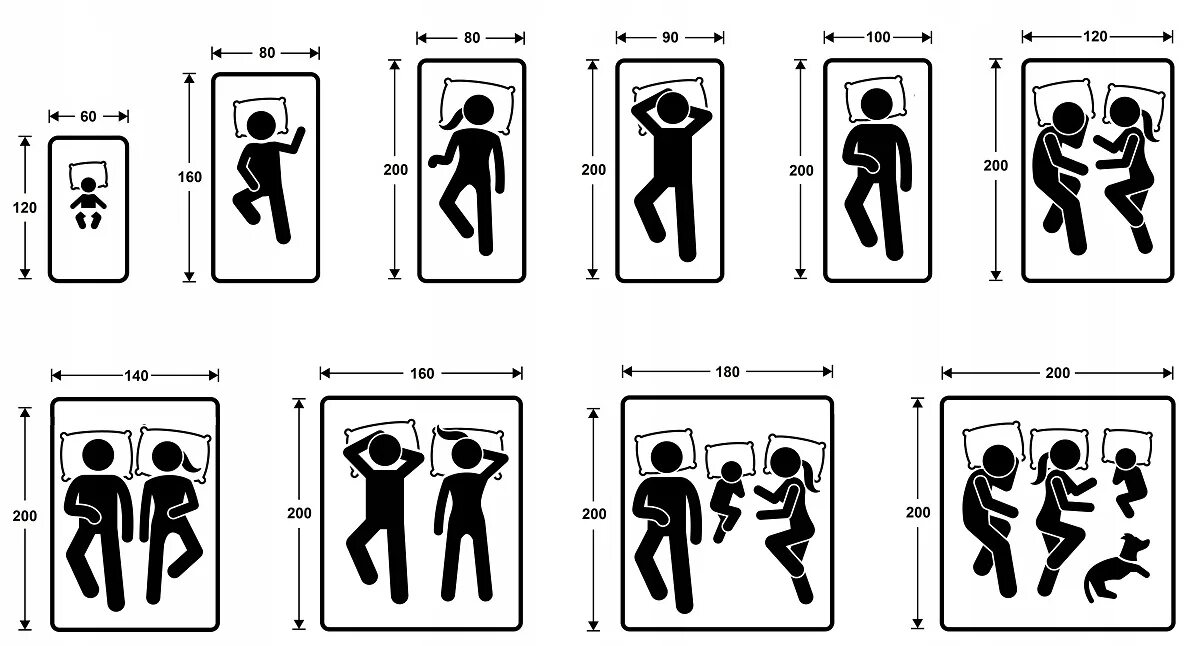 60
120
80
160
80
200
90
200
100
200
120
200

140
200
160
200
180
200
200
200