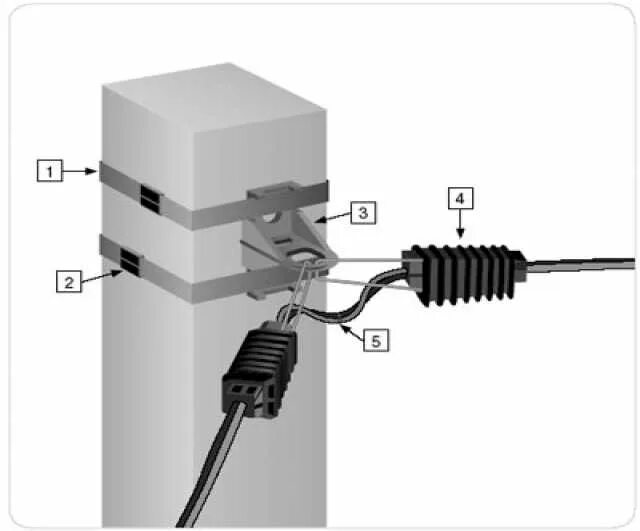 1
2
3
4
5