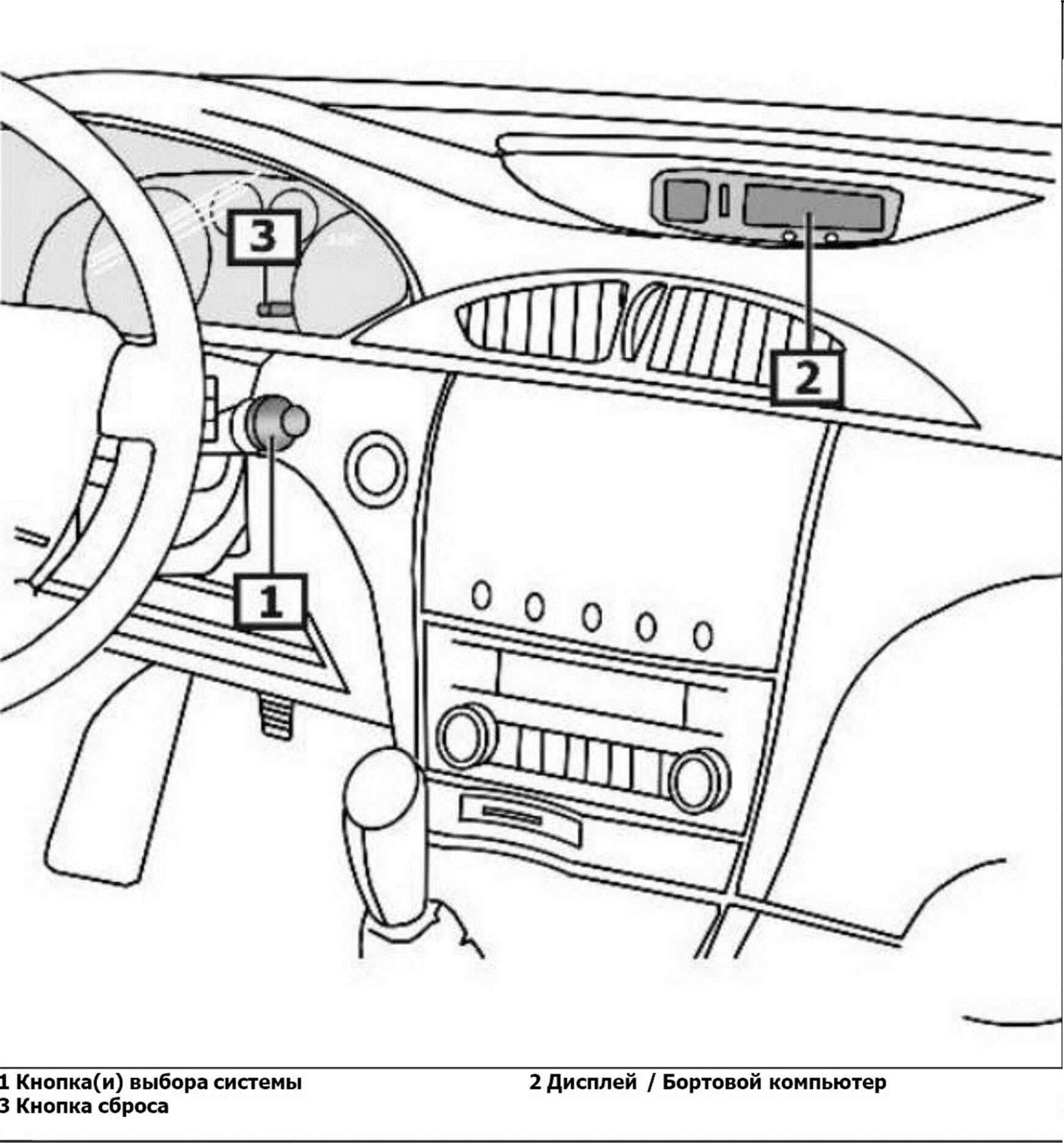 3

2

1

1 Кнопка(и) выбора системы
2 Дисплей / Бортовой компьютер
3 Кнопка сброса