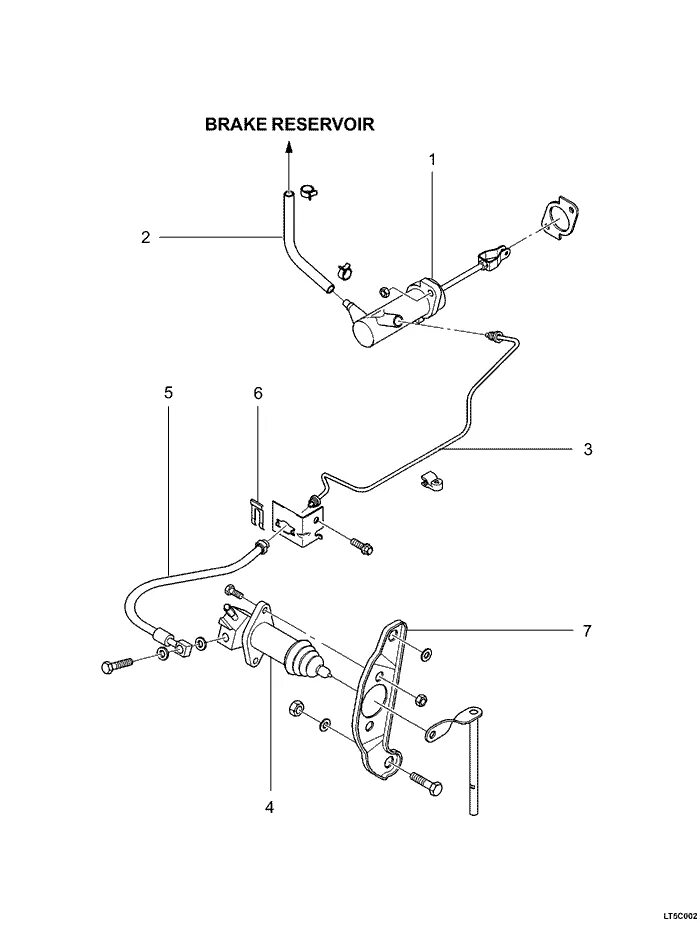 BRAKE RESERVOIR

1

2

5

6

3

7

4

LT5C002