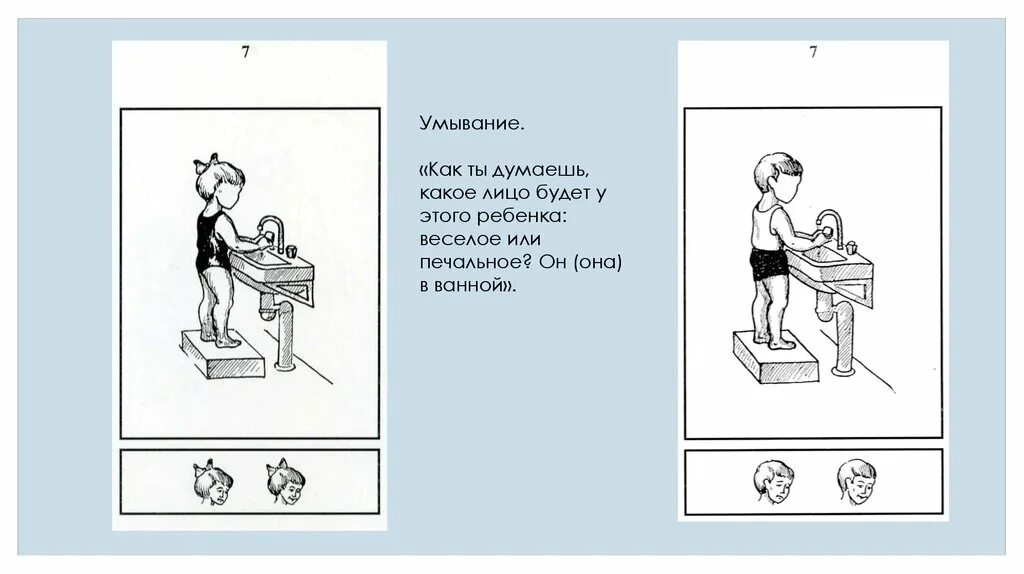 7

Умывание.

«Как ты думаешь, какое лицо будет у этого ребенка: веселое или печальное? Он (она) в ванной».

7