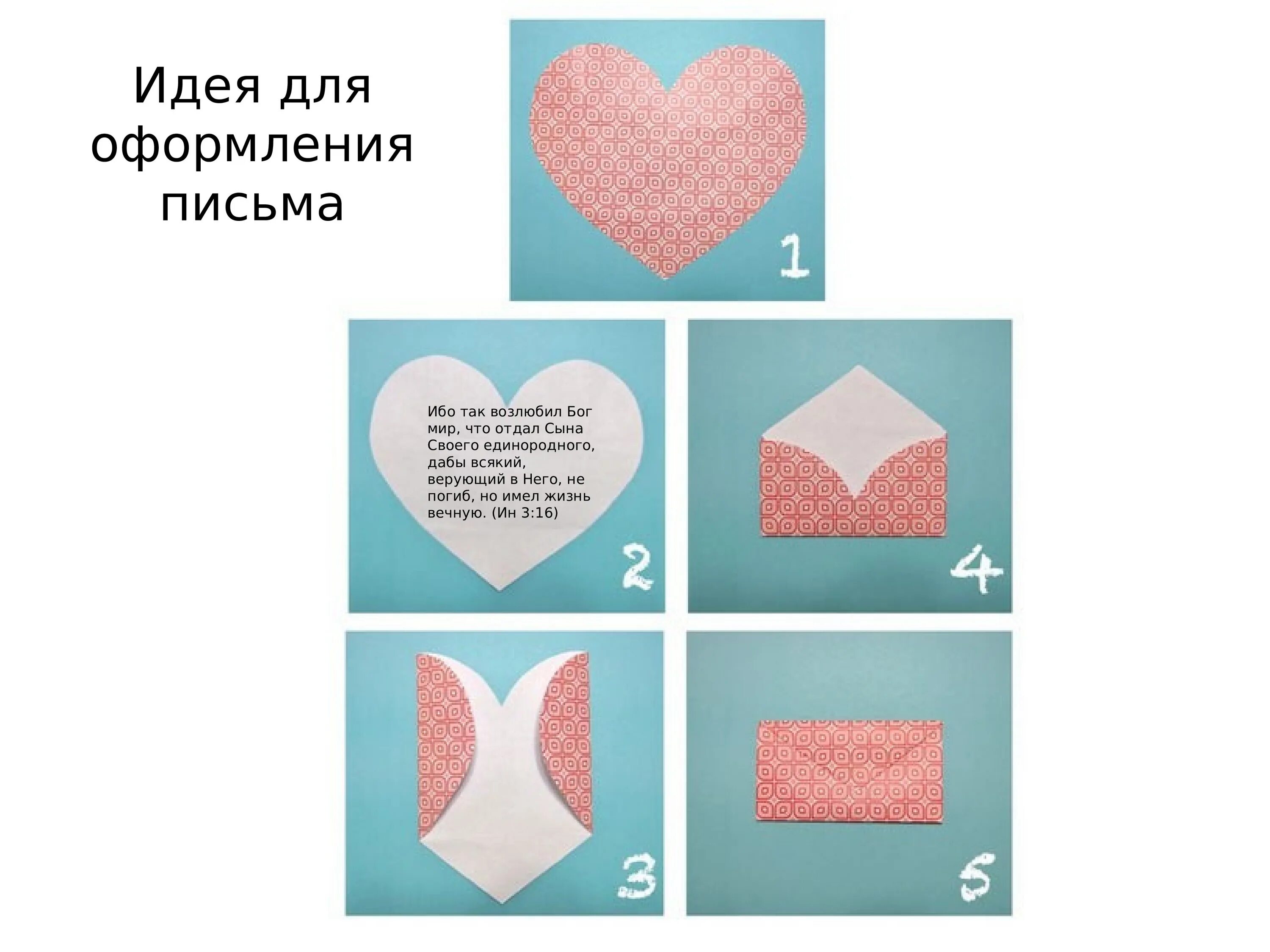 Идея для оформления письма

1

Ибо так возлюбил Бог мир, что отдал Сына Своего единородного, дабы всякий, верующий в Него, не погиб, но имел жизнь вечную. (Ин 3:16)

2

4

3

5