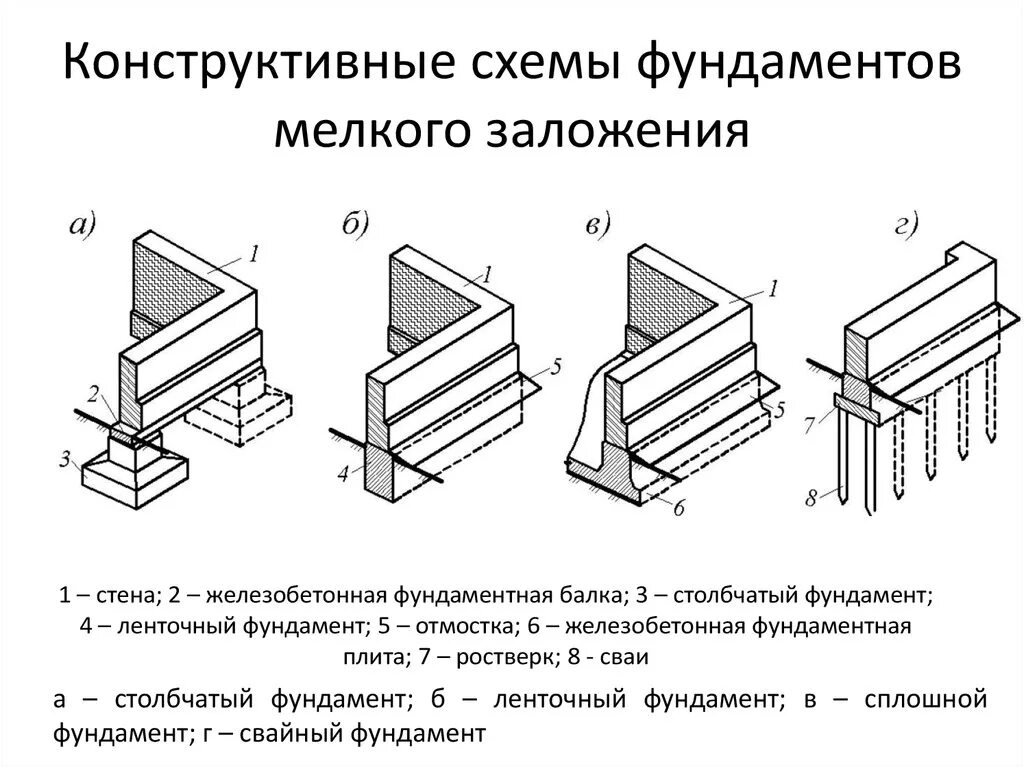 Конструктивные схемы фундаментов мелкого заложения

а)

1

2

3

б)

1

5

4

в)

1

5

6

г)

7

8

1 – стена; 2 – железобетонная фундаментная балка; 3 – столбчатый фундамент; 4 – ленточный фундамент; 5 – отмостка; 6 – железобетонная фундаментная плита; 7 – ростверк; 8 - сваи

а – столбчатый фундамент; б – ленточный фундамент; в – сплошной фундамент; г – свайный фундамент