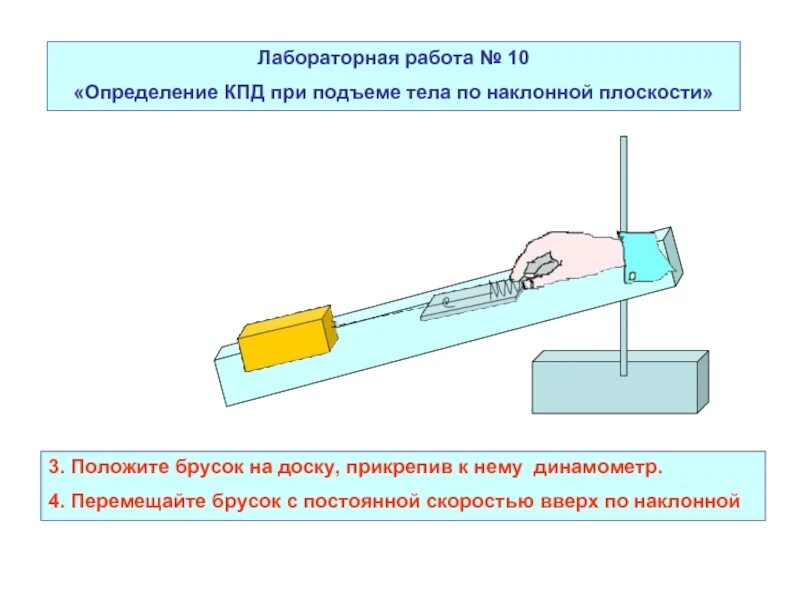 Лабораторная работа № 10
«Определение КПД при подъеме тела по наклонной плоскости»

3. Положите брусок на доску, прикрепив к нему динамометр.
4. Перемещайте брусок с постоянной скоростью вверх по наклонной