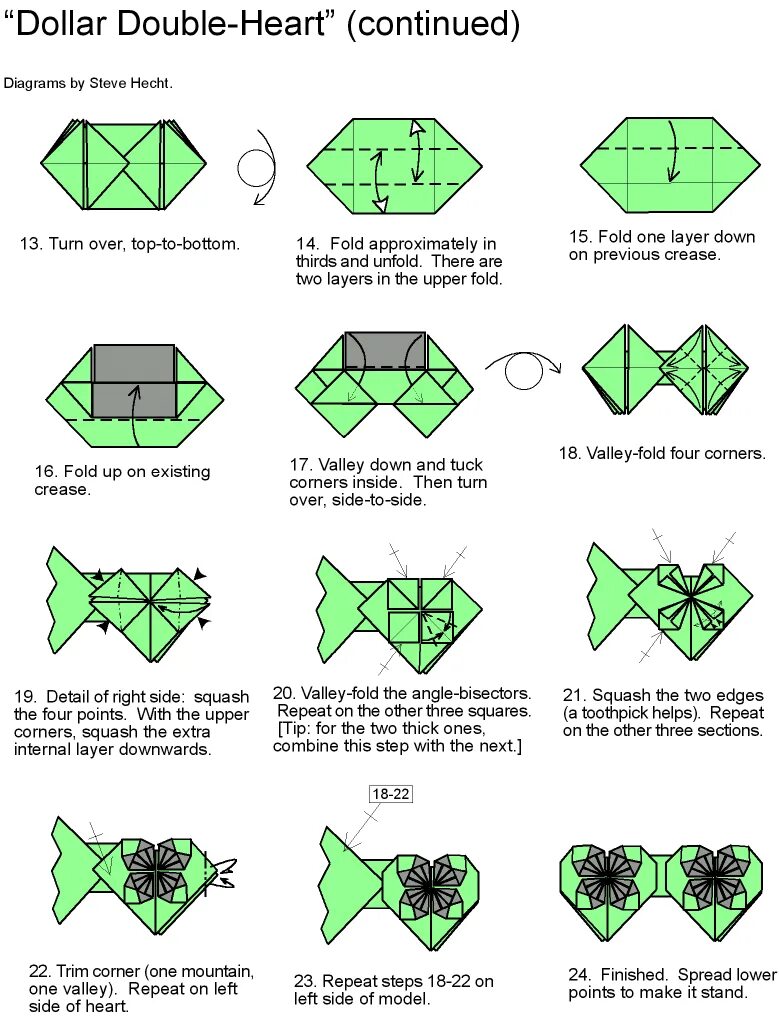 “Dollar Double-Heart” (continued)

Diagrams by Steve Hecht.

13. Turn over, top-to-bottom.

14. Fold approximately in thirds and unfold. There are two layers in the upper fold.

15. Fold one layer down on previous crease.

16. Fold up on existing crease.

17. Valley down and tuck corners inside. Then turn over, side-to-side.

18. Valley-fold four corners.

19. Detail of right side: squash the four points. With the upper corners, squash the extra internal layer downwards.

20. Valley-fold the angle-bisectors. Repeat on the other three squares. [Tip: for the two thick ones, combine this step with the next.]

21. Squash the two edges (a toothpick helps). Repeat on the other three sections.

18-22

22. Trim corner (one mountain, one valley). Repeat on left side of heart.

23. Repeat steps 18-22 on left side of model.

24. Finished. Spread lower points to make it stand.