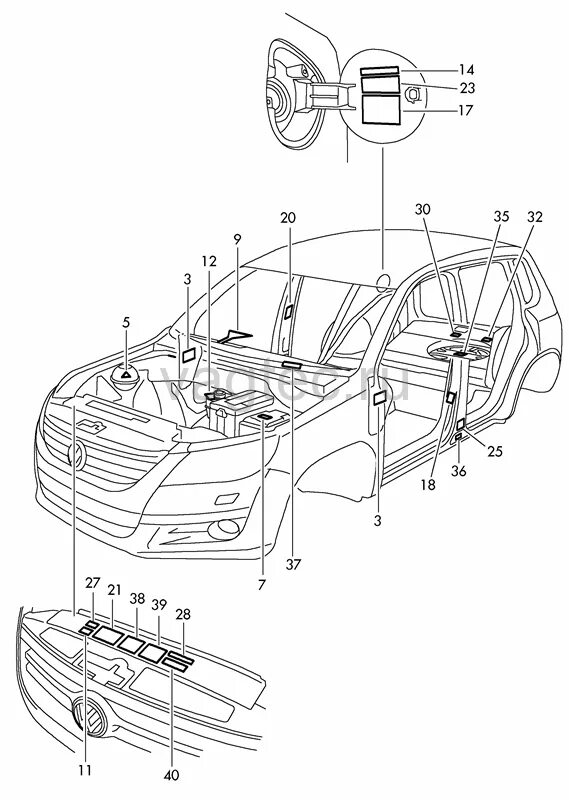 14
23
17
30
35
32
20
9
12
3
5
vagtec.ru
25
36
18
3
37
7
27
21
38
39
28
11
40