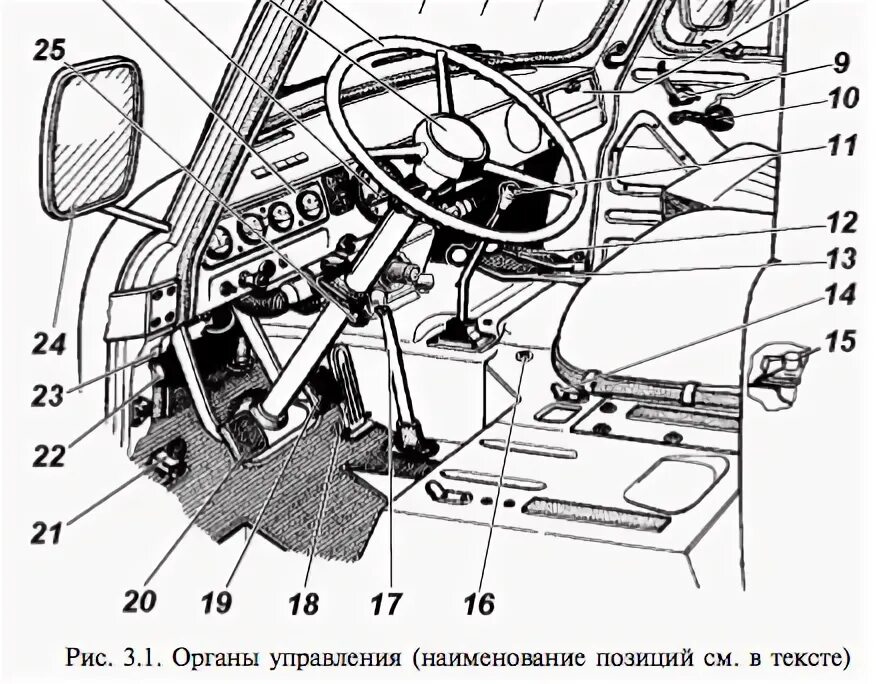 25
9
10
11
12
13
14
15
24
23
22
21
20
19
18
17
16

Рис. 3.1. Органы управления (наименование позиций см. в тексте)