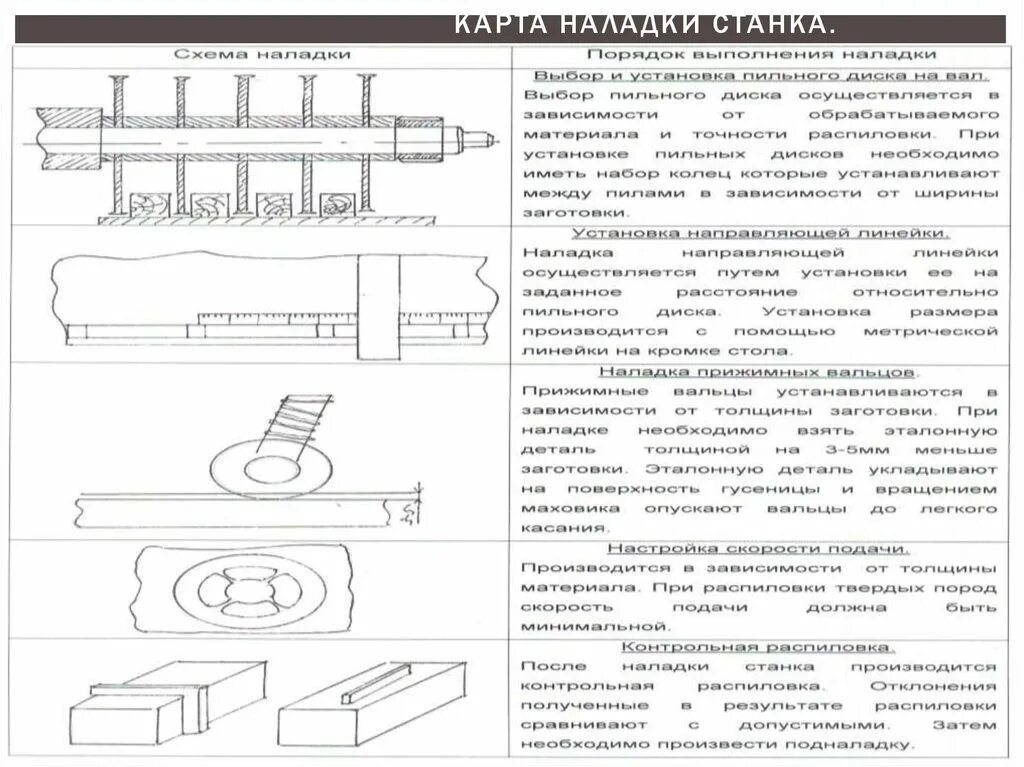 КАРТА НАЛАДКИ СТАНКА.

| Схема наладки | Порядок выполнения наладки |
|---|---|
| | Выбор и установка пильного диска на вал. Выбор пильного диска осуществляется в зависимости от обрабатываемого материала и точности распиловки. При установке пильных дисков необходимо иметь набор колец которые устанавливают между пилами в зависимости от ширины заготовки. |
| | Установка направляющей линейки. Наладка направляющей линейки осуществляется путем установки ее на заданное расстояние относительно пильного диска. Установка размера производится с помощью метрической линейки на кромке стола. |
| | Наладка прижимных вальцов. Прижимные вальцы устанавливаются в зависимости от толщины заготовки. При наладке необходимо взять эталонную деталь толщиной на 3-5мм меньше заготовки. Эталонную деталь укладывают на поверхность гусеницы и вращением маховика опускают вальцы до легкого касания. |
| | Настройка скорости подачи. Производится в зависимости от толщины материала. При распиловки твердых пород скорость подачи должна быть минимальной. |
| | Контрольная распиловка. После наладки станка производится контрольная распиловка. Отклонения полученные в результате распиловки сравнивают с допустимыми. Затем необходимо произвести подналадку. |