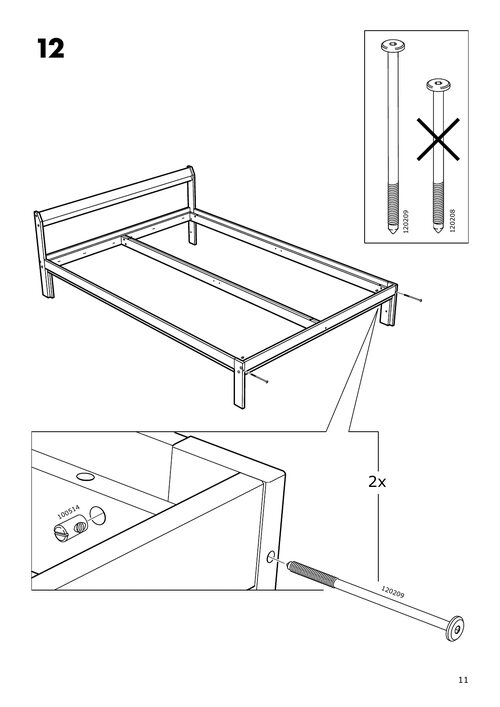 12

120209

120208

2x

100514

120209

11