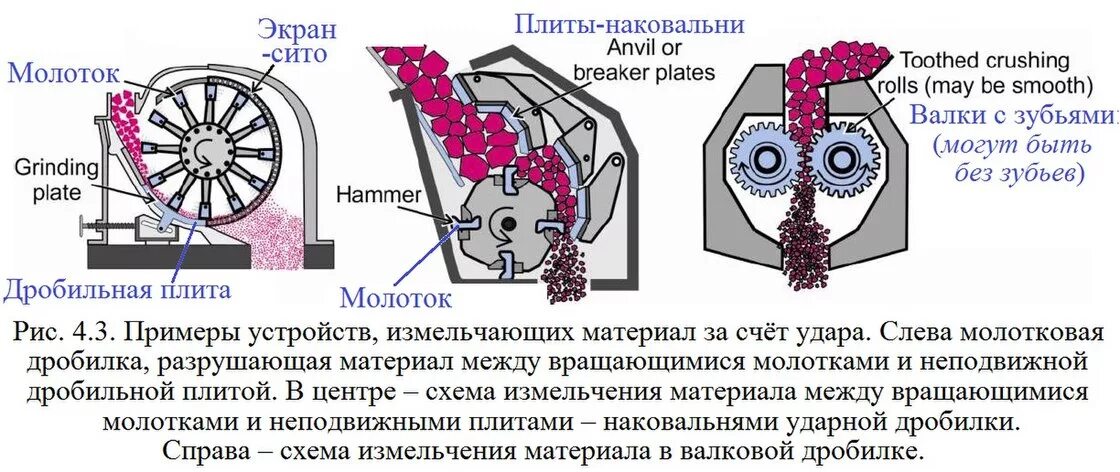 Экран -сито

Молоток

Grinding plate

Дробильная плита

Плиты-наковальни

Anvil or breaker plates

Hammer

Молоток

Toothed crushing rolls (may be smooth)

Валки с зубьями (могут быть без зубьев)

Рис. 4.3. Примеры устройств, измельчающих материал за счёт удара. Слева молотковая дробилка, разрушающая материал между вращающимися молотками и неподвижной дробильной плитой. В центре – схема измельчения материала между вращающимися молотками и неподвижными плитами – наковальнями ударной дробилки. Справа – схема измельчения материала в валковой дробилке.