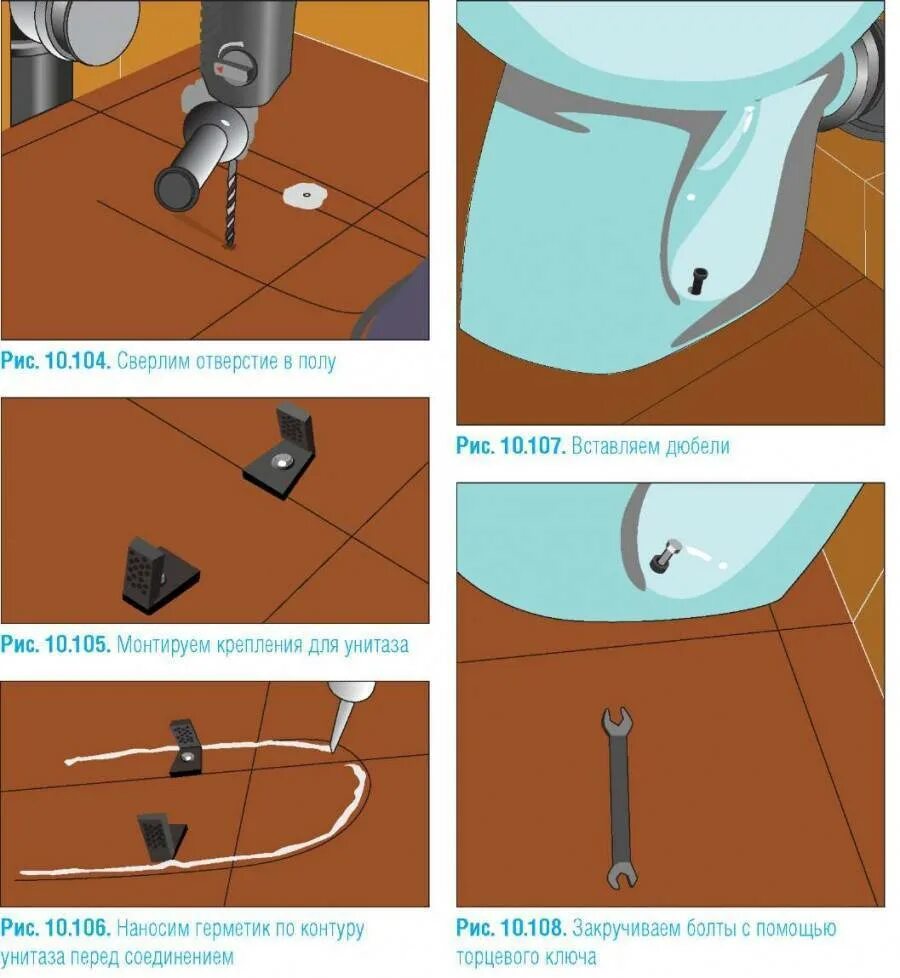 Рис. 10.104. Сверлим отверстие в полу

Рис. 10.105. Монтируем крепления для унитаза

Рис. 10.106. Наносим герметик по контуру унитаза перед соединением

Рис. 10.107. Вставляем дюбели

Рис. 10.108. Закручиваем болты с помощью торцевого ключа