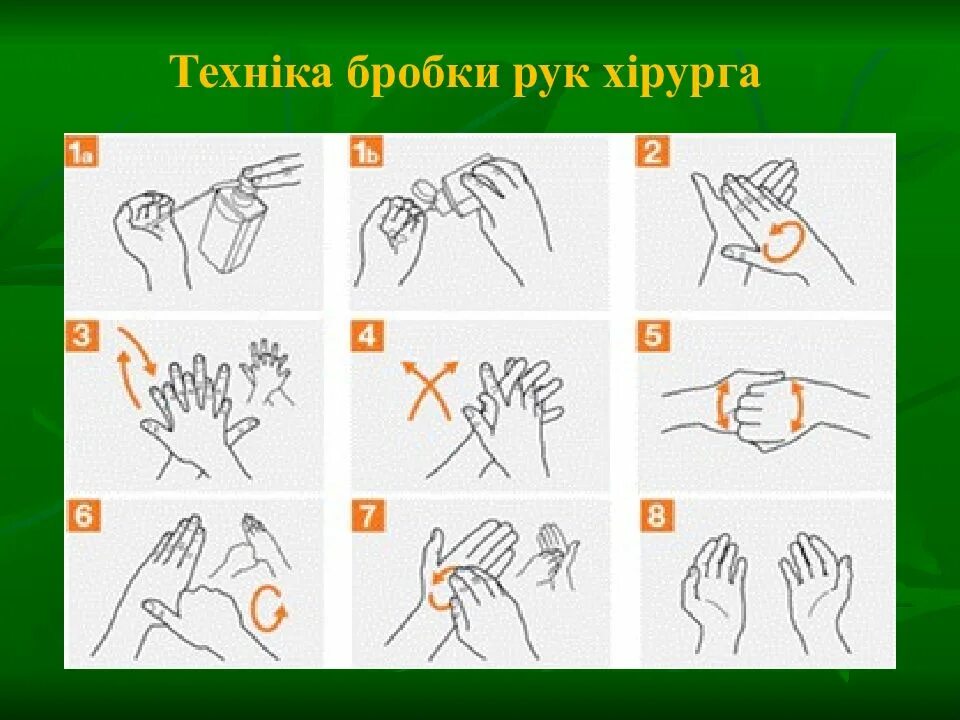 Техніка бробки рук хірурга

1a

1b

2

3

4

5

6

7

8