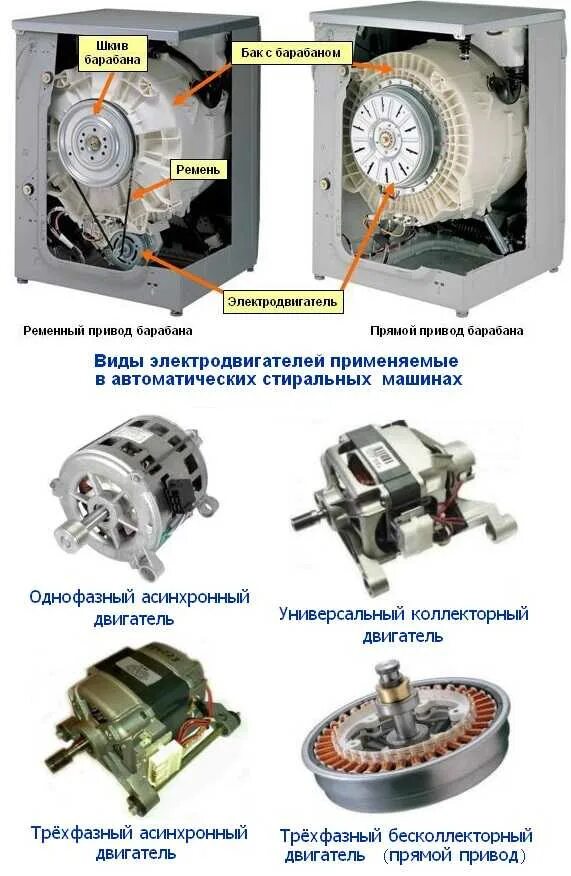 Шкив барабана

Бак с барабаном

Ремень

Электродвигатель

Ременный привод барабана

Прямой привод барабана

Виды электродвигателей применяемые в автоматических стиральных машинах

Однофазный асинхронный двигатель

Универсальный коллекторный двигатель

Трёхфазный асинхронный двигатель

Трёхфазный бесколлекторный двигатель (прямой привод)