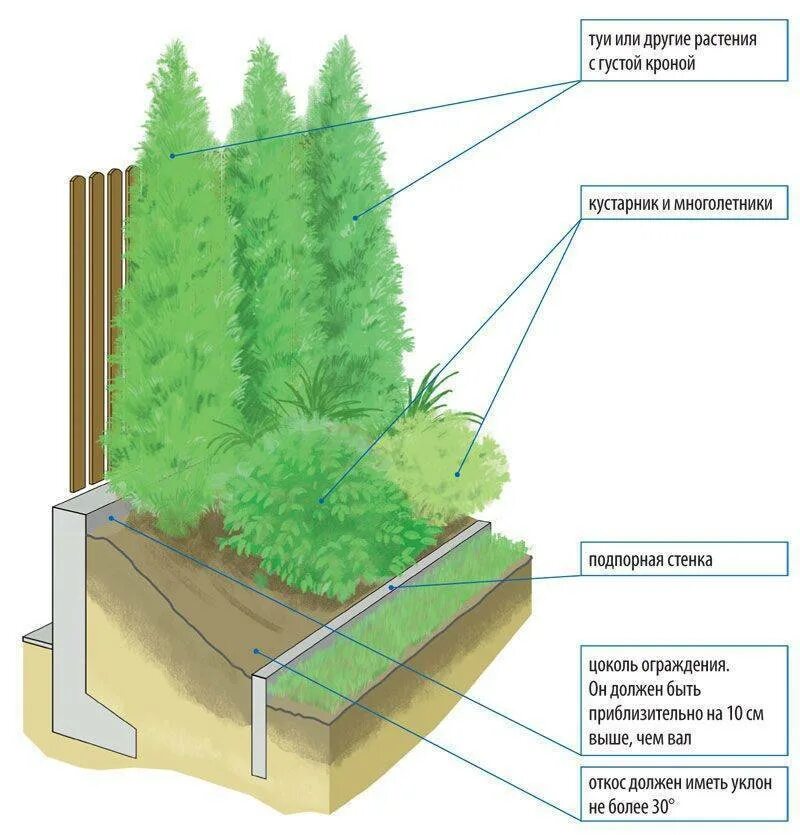 туи или другие растения с густой кроной

кустарник и многолетники

подпорная стенка

цоколь ограждения. Он должен быть приблизительно на 10 см выше, чем вал

откос должен иметь уклон не более 30°