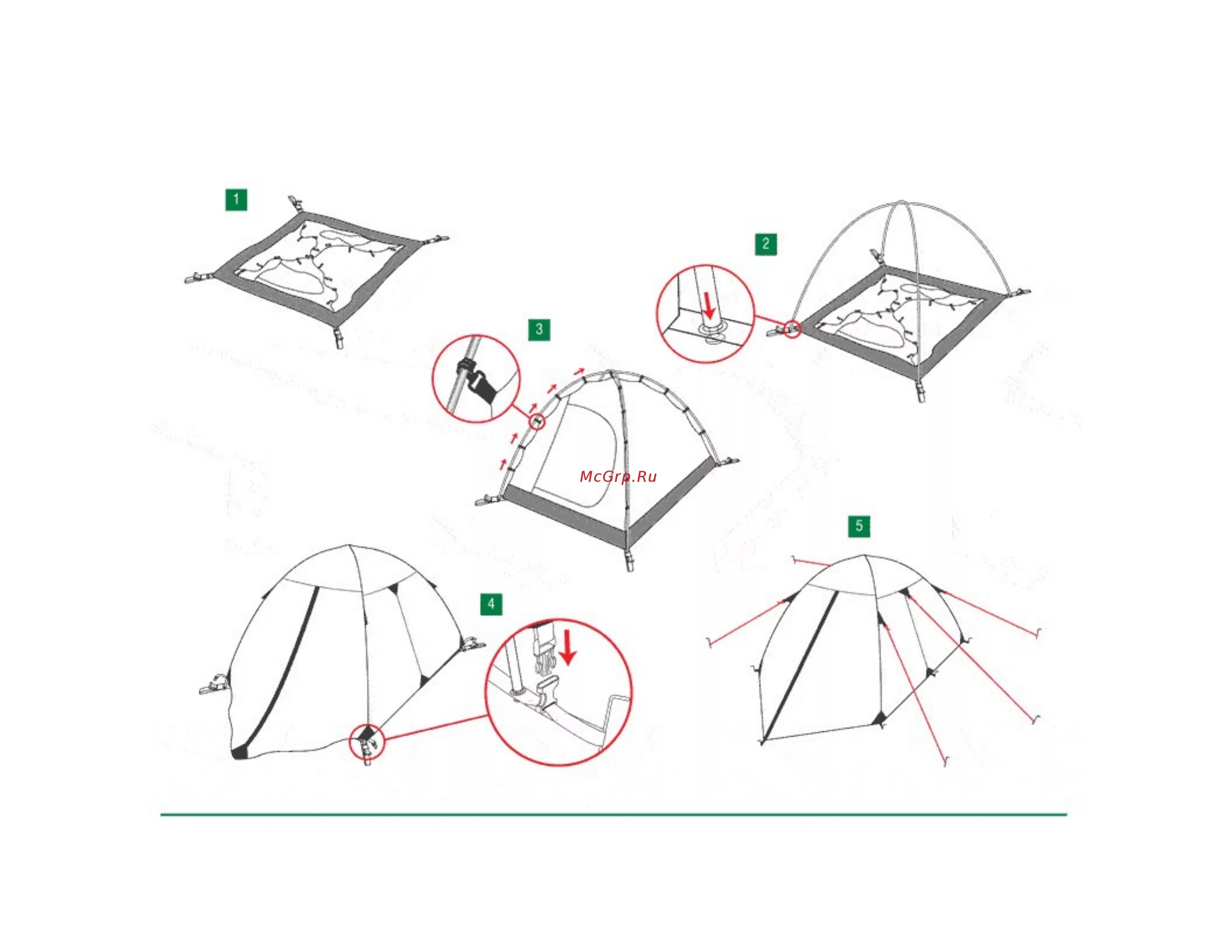 1

2

3

McGrp.Ru

4

5