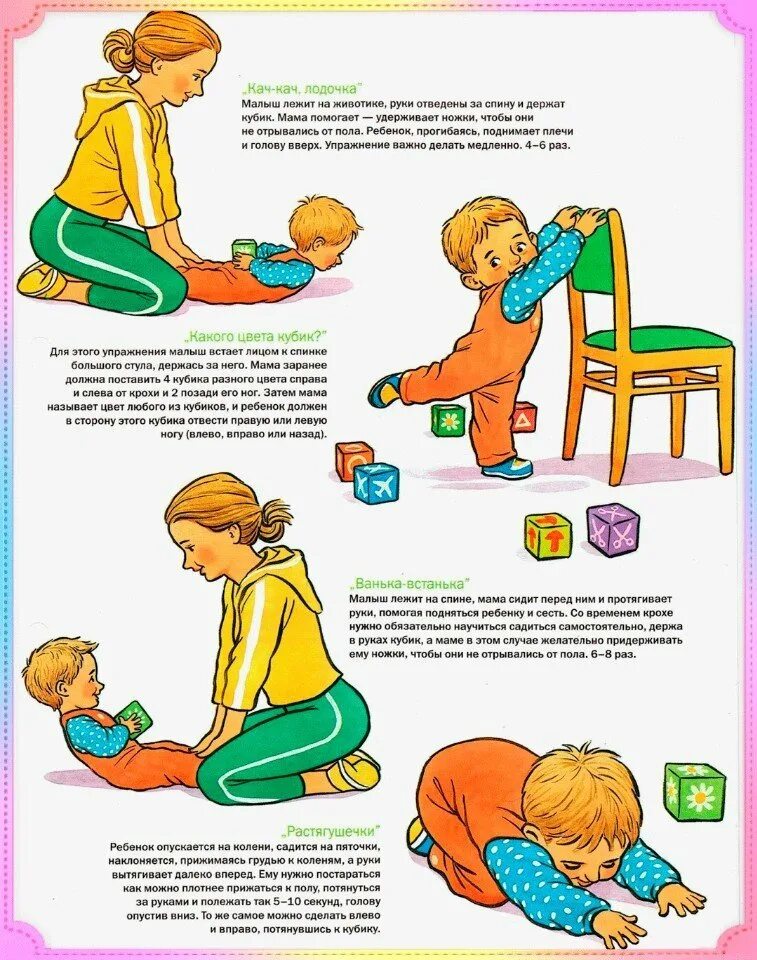 „Кач-кач, лодочка"
Малыш лежит на животике, руки отведены за спину и держат кубик. Мама помогает — удерживает ножки, чтобы они не отрывались от пола. Ребенок, прогибаясь, поднимает плечи и голову вверх. Упражнение важно делать медленно. 4–6 раз.

„Какого цвета кубик?"
Для этого упражнения малыш встает лицом к спинке большого стула, держась за него. Мама заранее должна поставить 4 кубика разного цвета справа и слева от крохи и 2 позади его ног. Затем мама называет цвет любого из кубиков, и ребенок должен в сторону этого кубика отвести правую или левую ногу (влево, вправо или назад).

„Ванька-встанька"
Малыш лежит на спине, мама сидит перед ним и протягивает руки, помогая подняться ребенку и сесть. Со временем крохе нужно обязательно научиться садиться самостоятельно, держа в руках кубик, а маме в этом случае желательно придерживать ему ножки, чтобы они не отрывались от пола. 6–8 раз.

„Растягушечки"
Ребенок опускается на колени, садится на пяточки, наклоняется, прижимаясь грудью к коленям, а руки вытягивает далеко вперед. Ему нужно постараться как можно плотнее прижаться к полу, потянуться за руками и полежать так 5–10 секунд, голову опустив вниз. То же самое можно сделать влево и вправо, потянувшись к кубику.