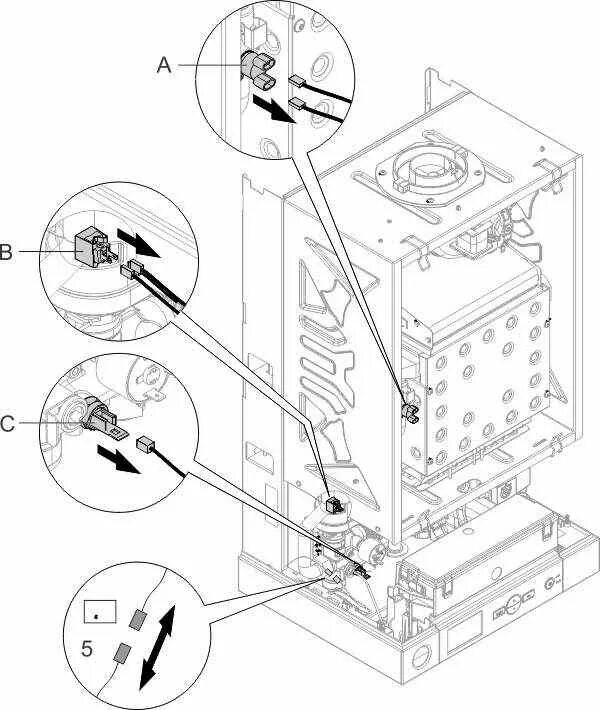 A
B
C
5