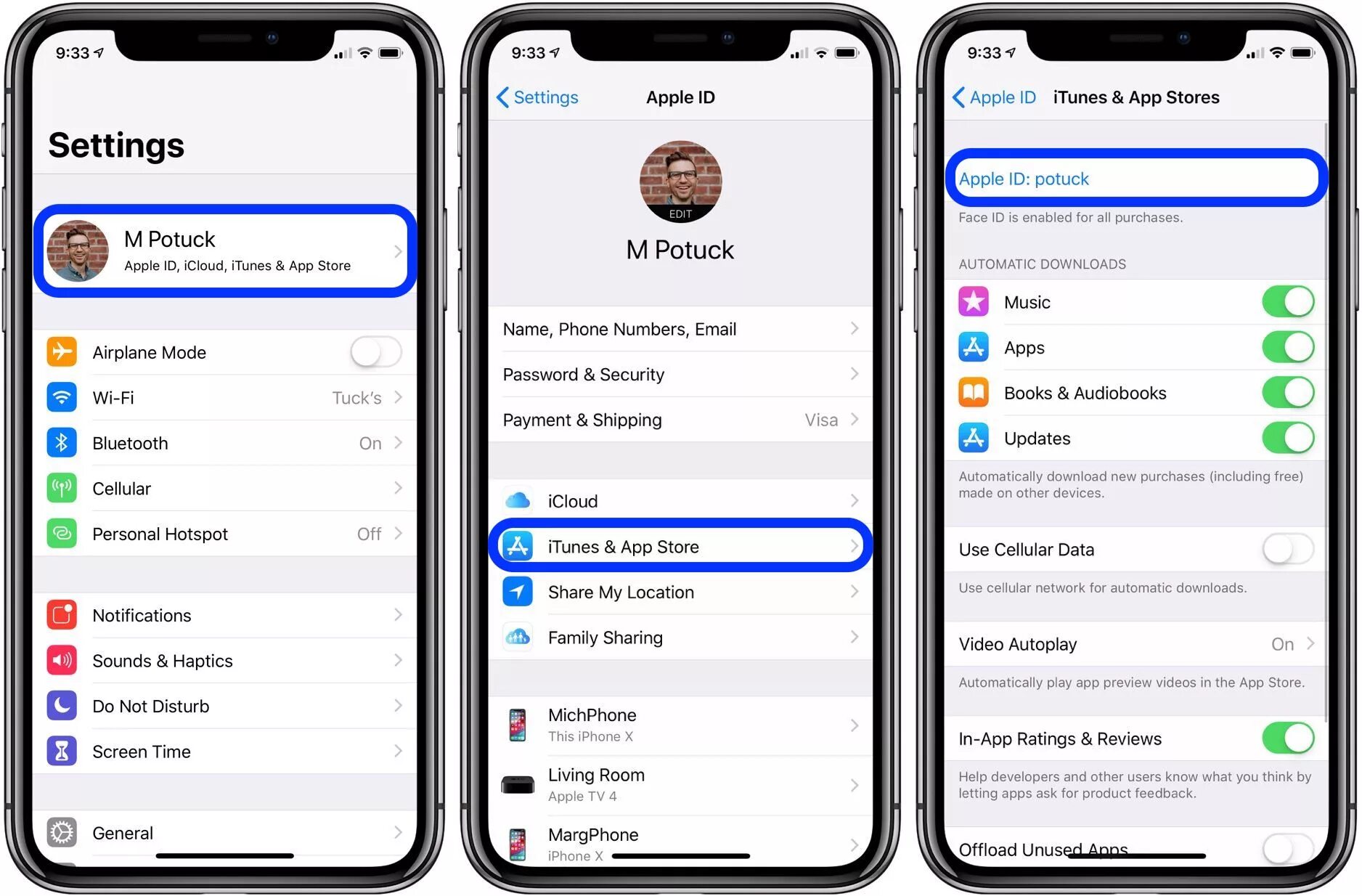 9:33

Settings

M Potuck
Apple ID, iCloud, iTunes & App Store

Airplane Mode
Wi-Fi Tuck's
Bluetooth On
Cellular
Personal Hotspot Off

Notifications
Sounds & Haptics
Do Not Disturb
Screen Time

General

9:33

Settings Apple ID

EDIT
M Potuck

Name, Phone Numbers, Email
Password & Security
Payment & Shipping Visa

iCloud
iTunes & App Store
Share My Location
Family Sharing

MichPhone
This iPhone X
Living Room
Apple TV 4
MargPhone
iPhone X

9:33

Apple ID iTunes & App Stores

Apple ID: potuck
Face ID is enabled for all purchases.

AUTOMATIC DOWNLOADS
Music
Apps
Books & Audiobooks
Updates
Automatically download new purchases (including free) made on other devices.

Use Cellular Data
Use cellular network for automatic downloads.

Video Autoplay On
Automatically play app preview videos in the App Store.

In-App Ratings & Reviews
Help developers and other users know what you think by letting apps ask for product feedback.

Offload Unused Apps