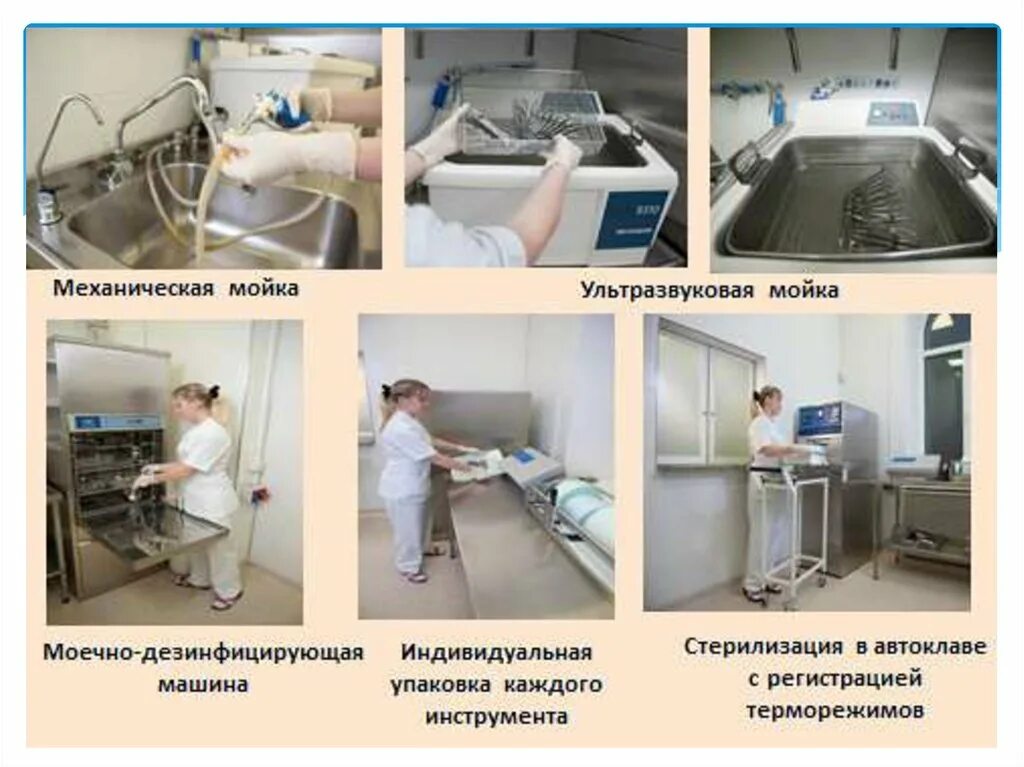 Механическая мойка

Ультразвуковая мойка

Моечно-дезинфицирующая машина

Индивидуальная упаковка каждого инструмента

Стерилизация в автоклаве с регистрацией терморежимов