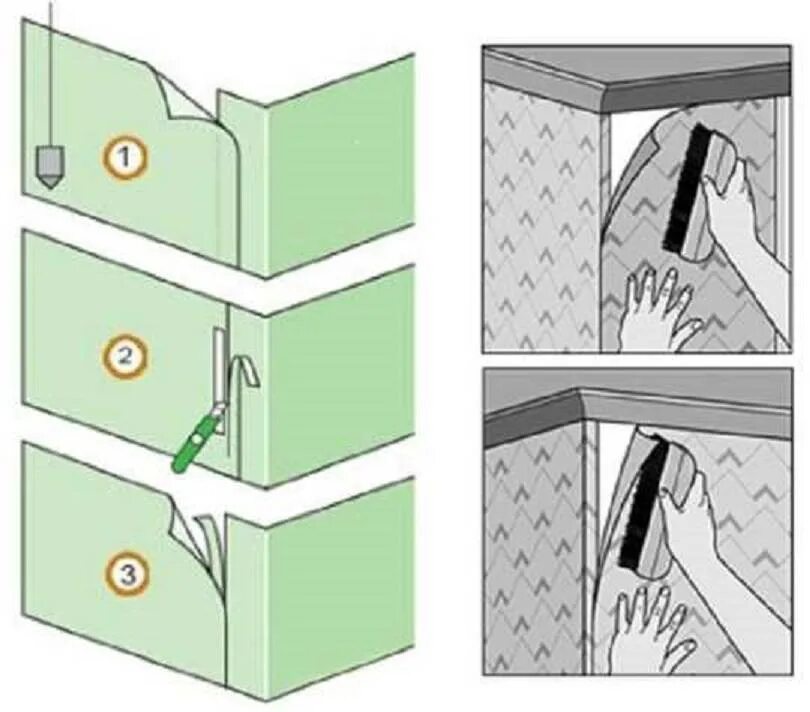 1
2
3