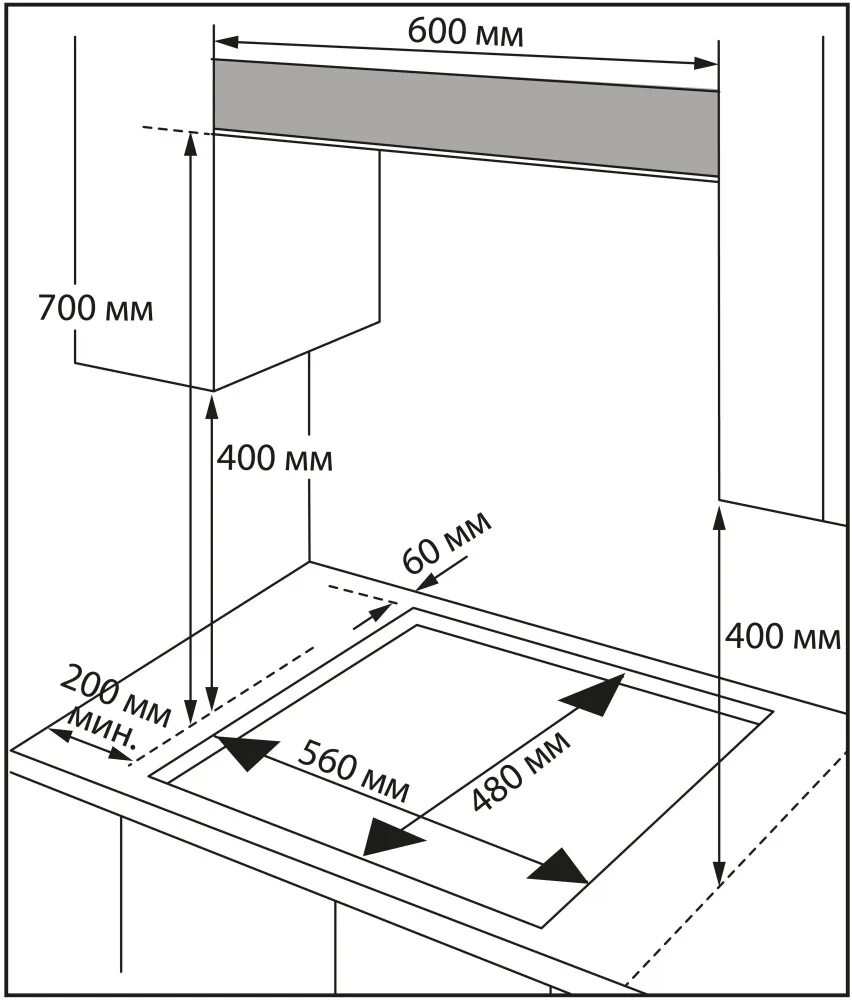 600 мм

700 мм

400 мм

60 мм

400 мм

200 мм мин.

560 мм

480 мм