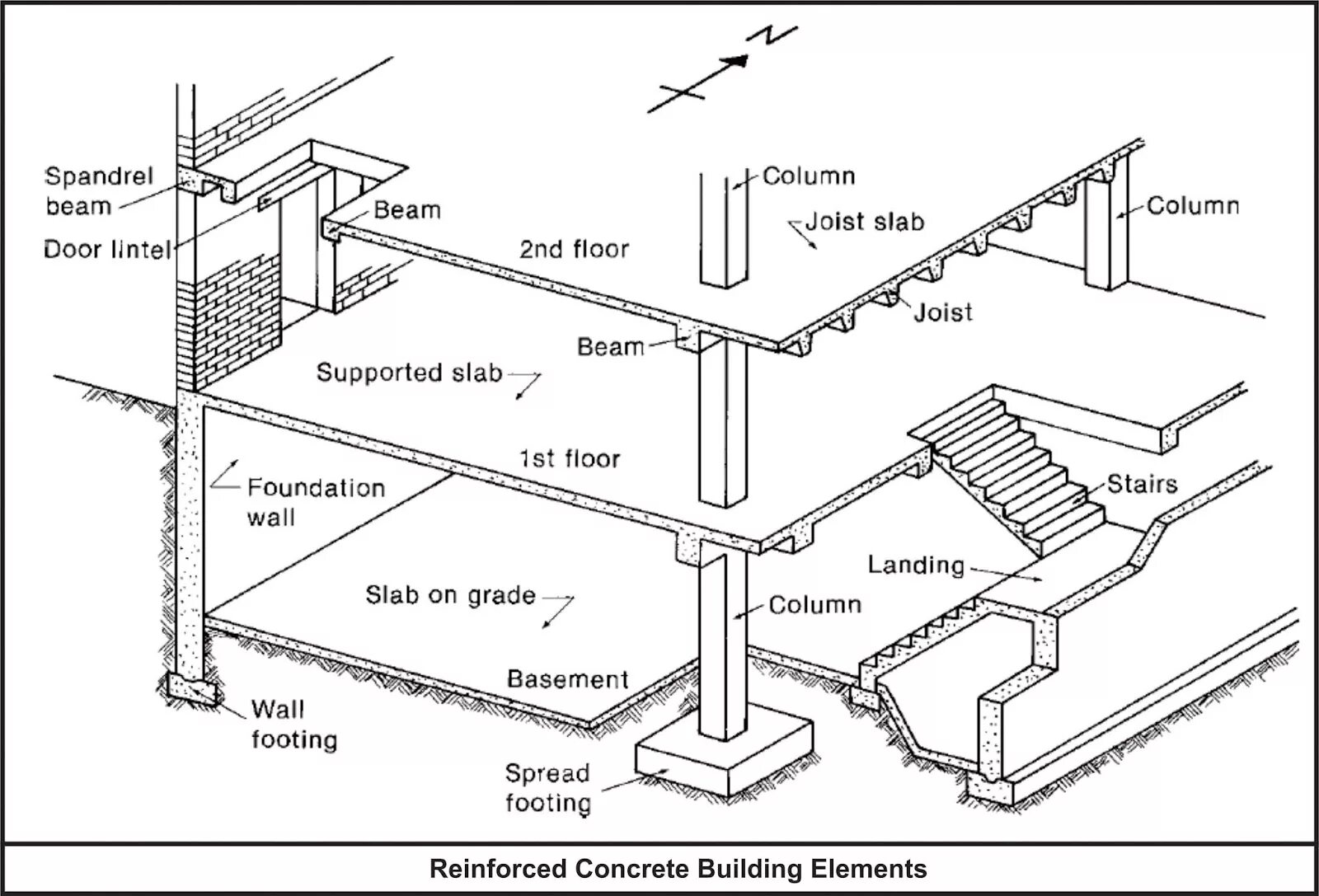 N

Spandrel beam

Door lintel

Beam

Column

Joist slab

Column

2nd floor

Joist

Beam

Supported slab

1st floor

Foundation wall

Stairs

Landing

Slab on grade

Column

Basement

Wall footing

Spread footing

Reinforced Concrete Building Elements