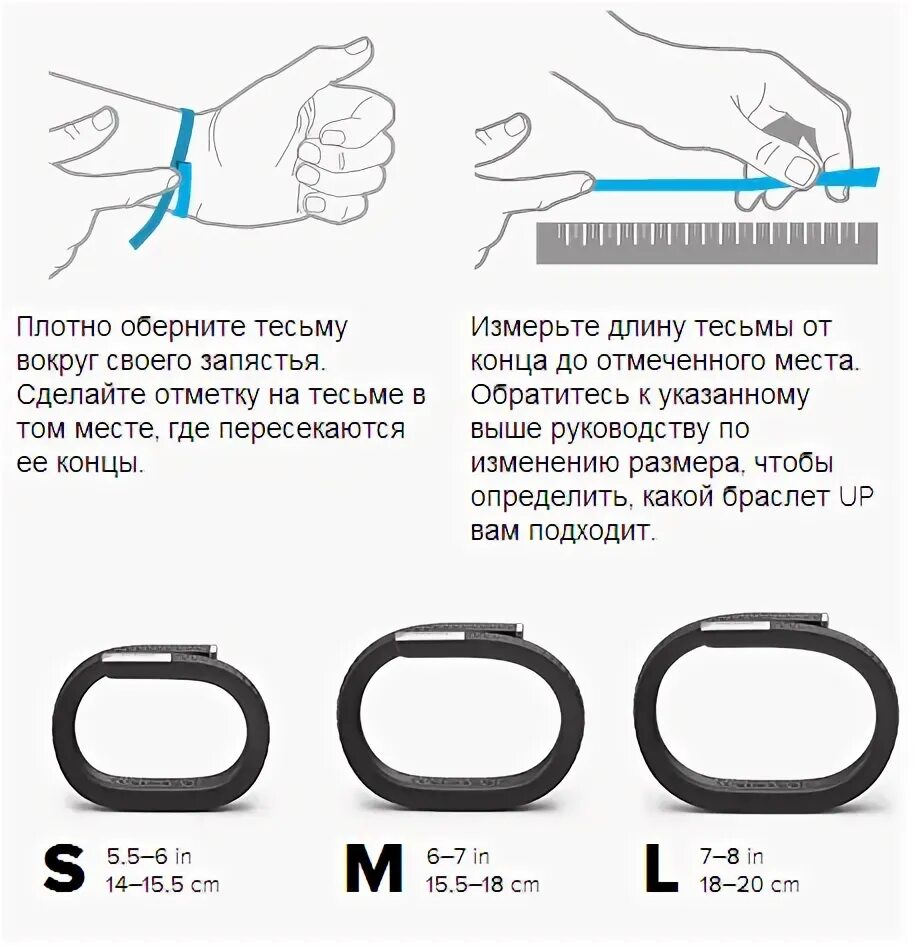 Плотно оберните тесьму вокруг своего запястья. Сделайте отметку на тесьме в том месте, где пересекаются ее концы.

Измерьте длину тесьмы от конца до отмеченного места. Обратитесь к указанному выше руководству по изменению размера, чтобы определить, какой браслет UP вам подходит.

S 5.5–6 in 14–15.5 cm

M 6–7 in 15.5–18 cm

L 7–8 in 18–20 cm