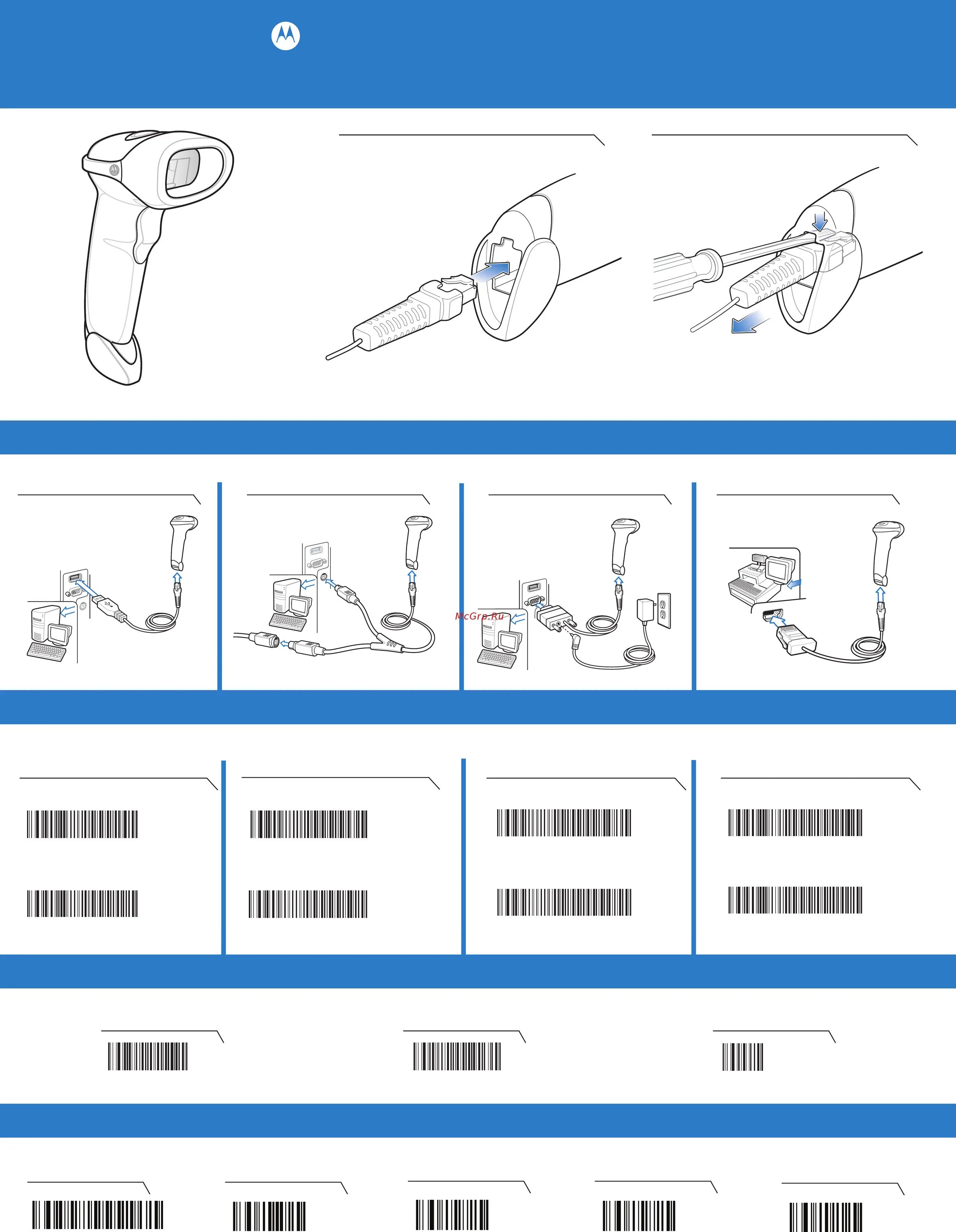 McGrp.Ru