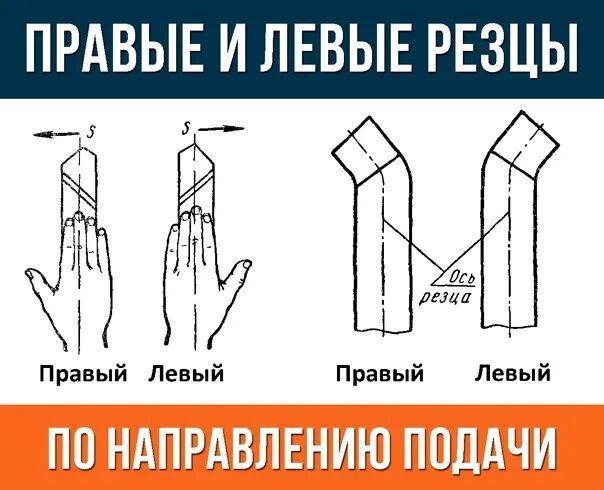 ПРАВЫЕ И ЛЕВЫЕ РЕЗЦЫ

S S

Ось резца

Правый Левый

Правый Левый

ПО НАПРАВЛЕНИЮ ПОДАЧИ