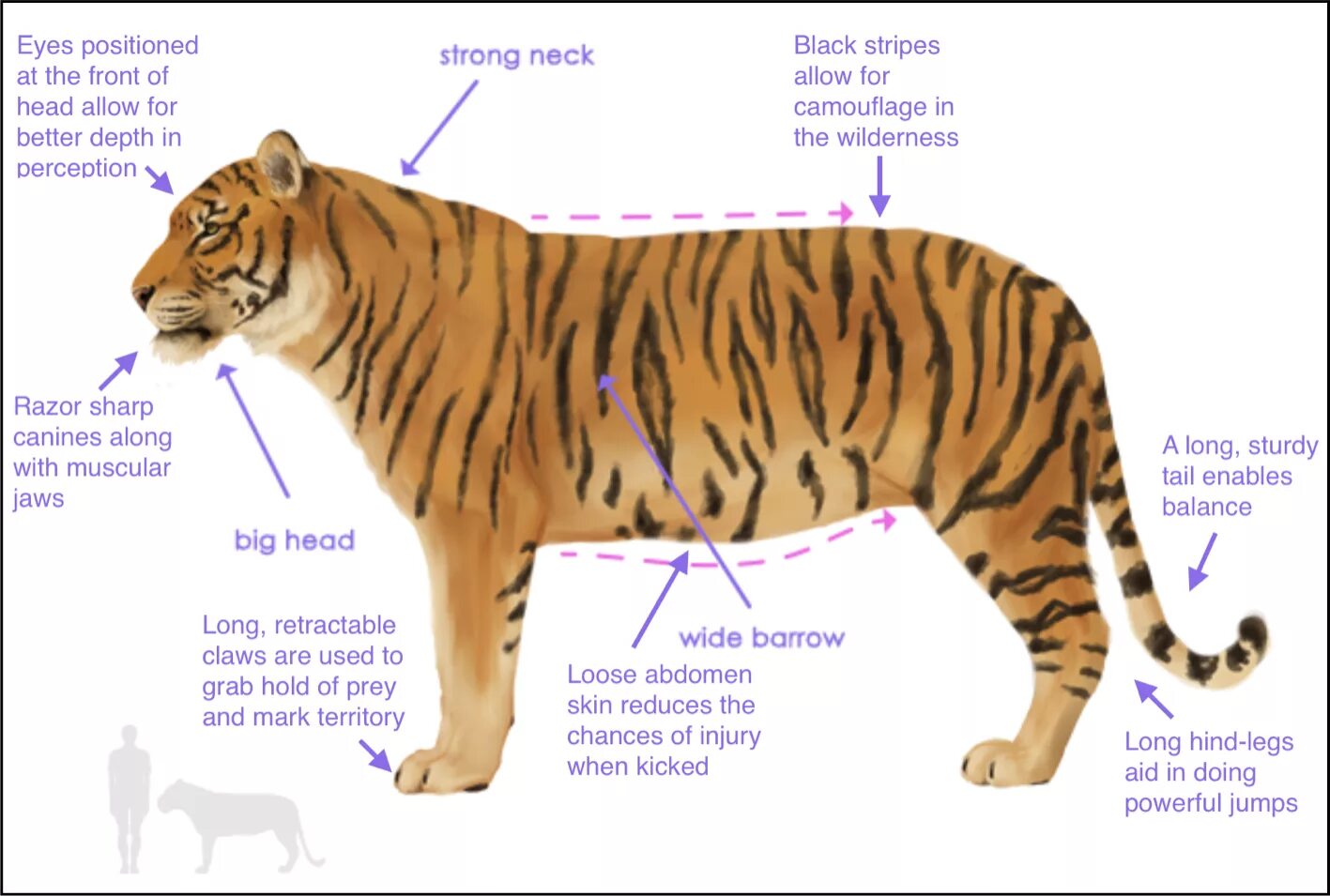 Eyes positioned at the front of head allow for better depth in perception

strong neck

Black stripes allow for camouflage in the wilderness

Razor sharp canines along with muscular jaws

big head

A long, sturdy tail enables balance

Long, retractable claws are used to grab hold of prey and mark territory

wide barrow

Loose abdomen skin reduces the chances of injury when kicked

Long hind-legs aid in doing powerful jumps