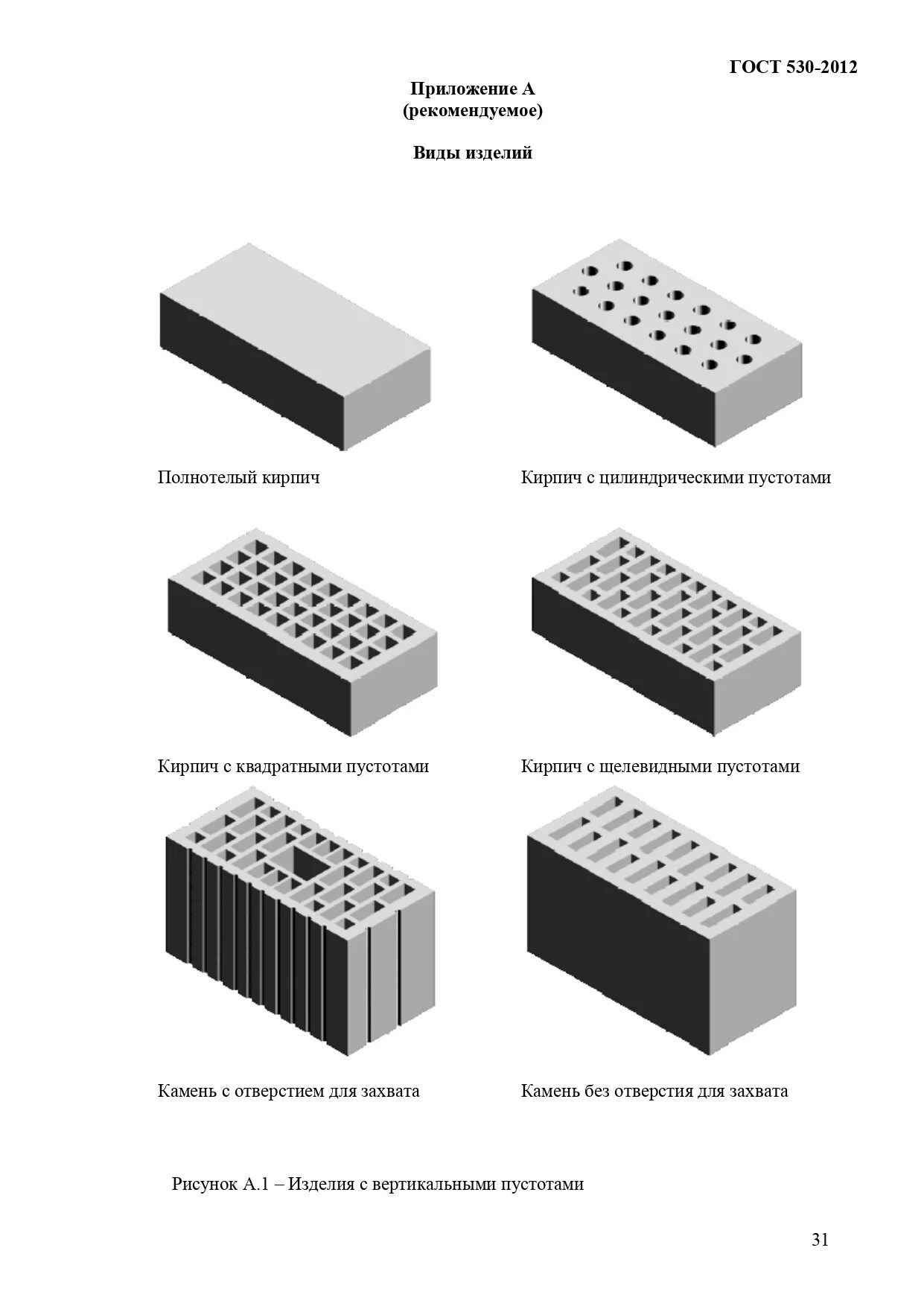 ГОСТ 530-2012

Приложение А
(рекомендуемое)

Виды изделий

Полнотелый кирпич

Кирпич с цилиндрическими пустотами

Кирпич с квадратными пустотами

Кирпич с щелевидными пустотами

Камень с отверстием для захвата

Камень без отверстия для захвата

Рисунок А.1 – Изделия с вертикальными пустотами

31