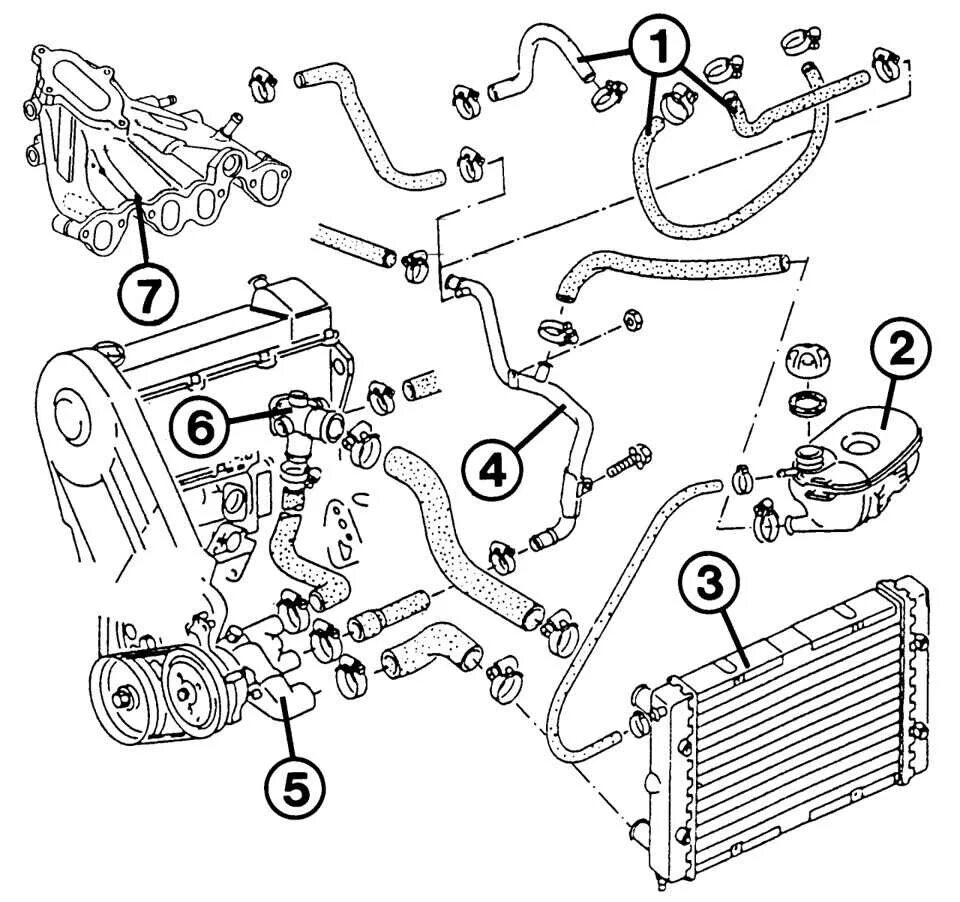 1
7
2
6
4
3
5